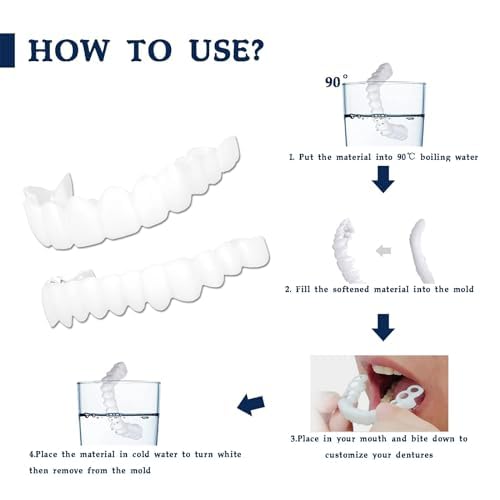 HOW TO USE?

90°

1. Put the material into 90℃ boiling water

2. Fill the softened material into the mold

3.Place in your mouth and bite down to customize your dentures

4.Place the material in cold water to turn white then remove from the mold