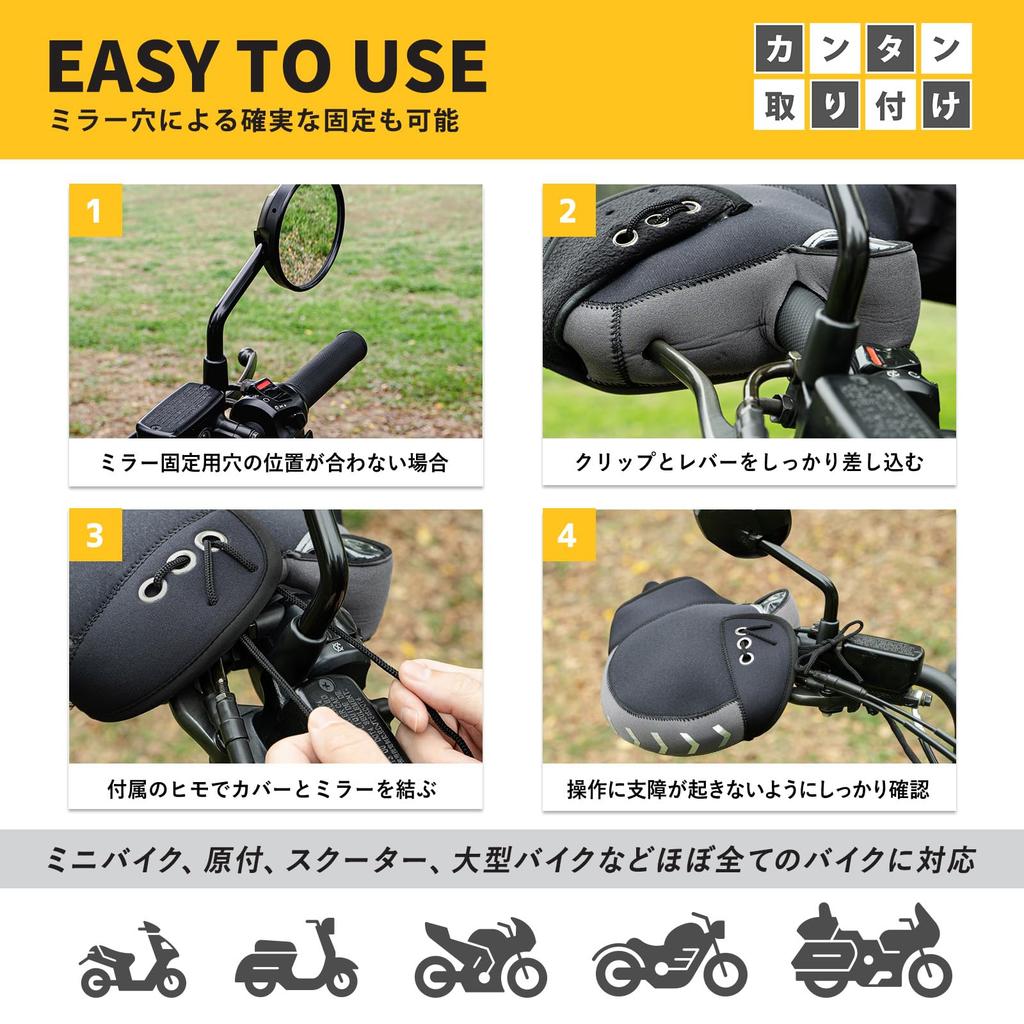 EASY TO USE
ミラー穴による確実な固定も可能

カンタン
取り付け

1
ミラー固定用穴の位置が合わない場合

2
クリップとレバーをしっかり差し込む

3
付属のヒモでカバーとミラーを結ぶ

4
操作に支障が起きないようにしっかり確認

ミニバイク、原付、スクーター、大型バイクなどほぼ全てのバイクに対応