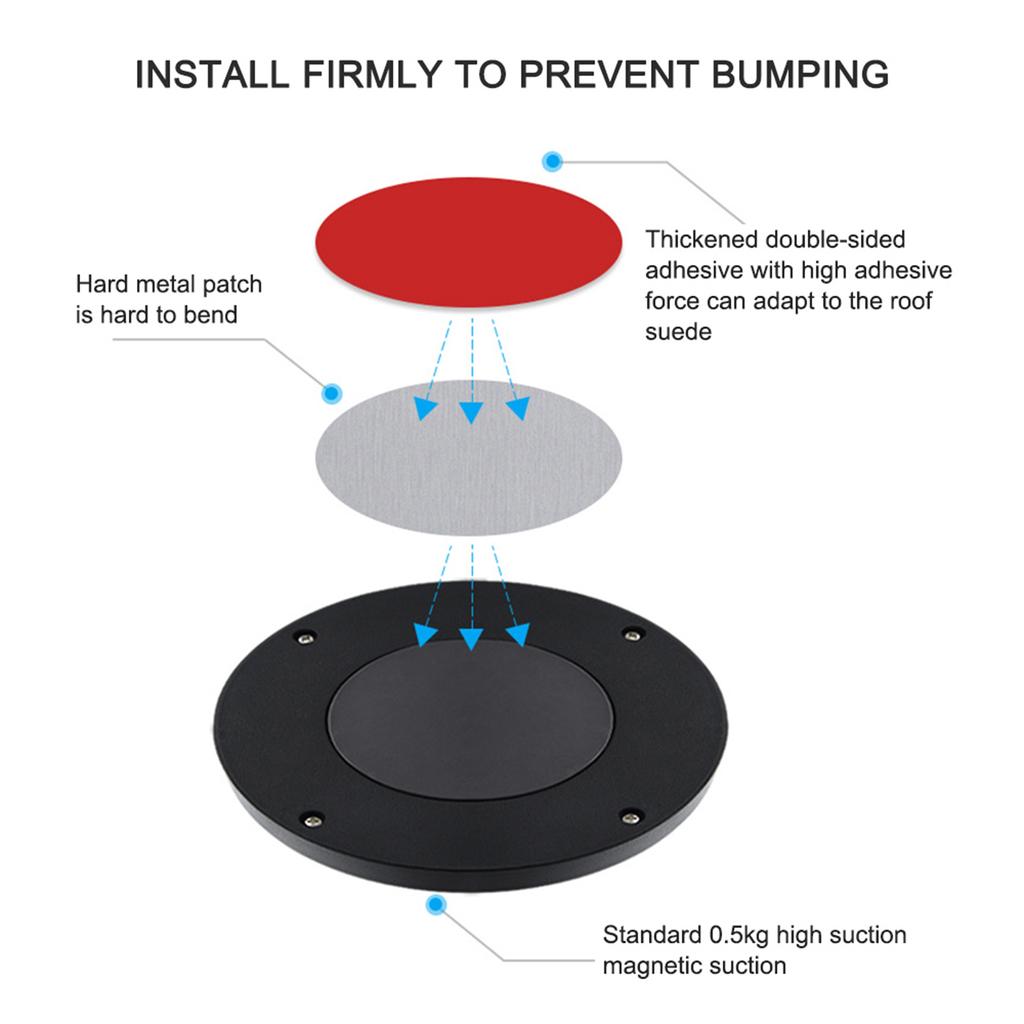 INSTALL FIRMLY TO PREVENT BUMPING

Thickened double-sided adhesive with high adhesive force can adapt to the roof suede

Hard metal patch is hard to bend

Standard 0.5kg high suction magnetic suction