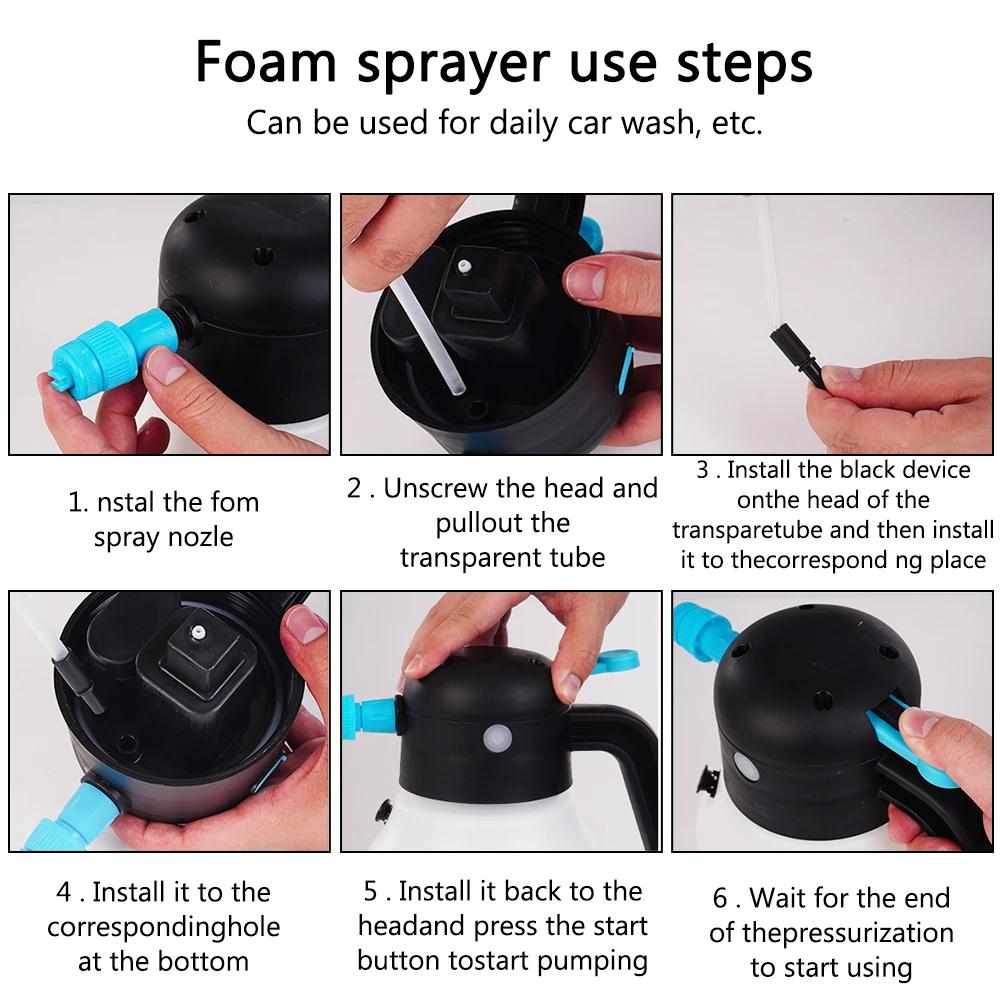 Foam sprayer use steps

Can be used for daily car wash, etc.

1. nstal the fom spray nozle

2 . Unscrew the head and pullout the transparent tube

3 . Install the black device onthe head of the transparetube and then install it to thecorrespond ng place

4 . Install it to the correspondinghole at the bottom

5 . Install it back to the headand press the start button tostart pumping

6 . Wait for the end of thepressurization to start using