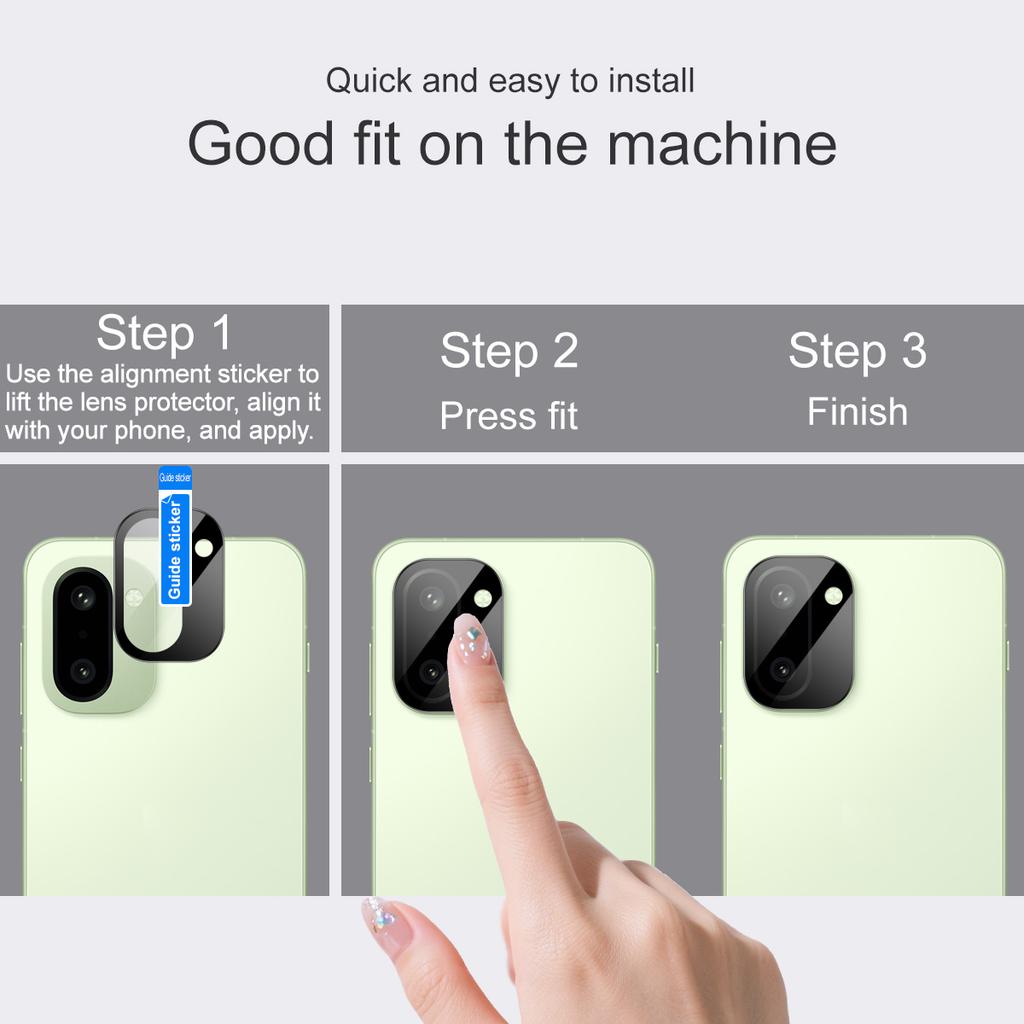 Quick and easy to install
Good fit on the machine

Step 1
Use the alignment sticker to lift the lens protector, align it with your phone, and apply.

Step 2
Press fit

Step 3
Finish

Guide sticker
Guide sticker