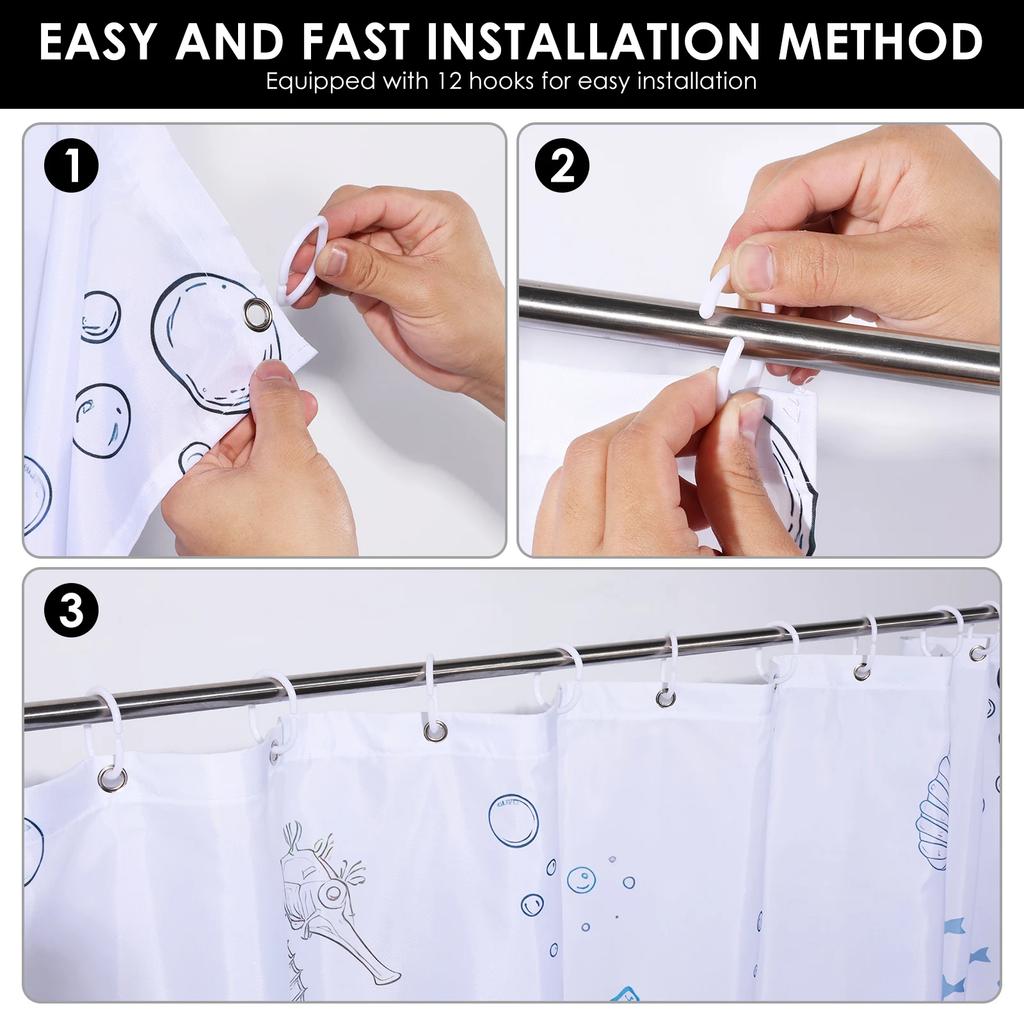 EASY AND FAST INSTALLATION METHOD
Equipped with 12 hooks for easy installation

1

2

3