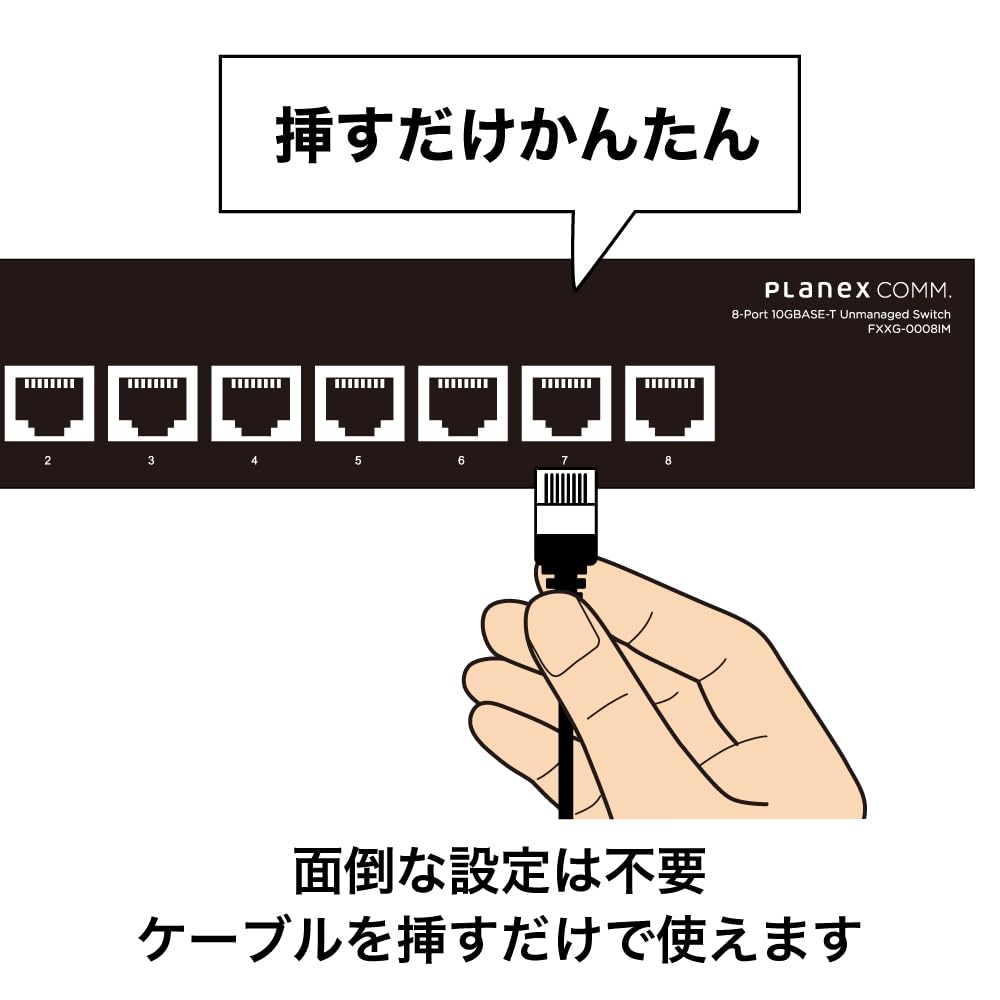 挿すだけかんたん

PLANEX COMM.
8-Port 10GBASE-T Unmanaged Switch
FXXG-0008IM

2 3 4 5 6 7 8

面倒な設定は不要
ケーブルを挿すだけで使えます