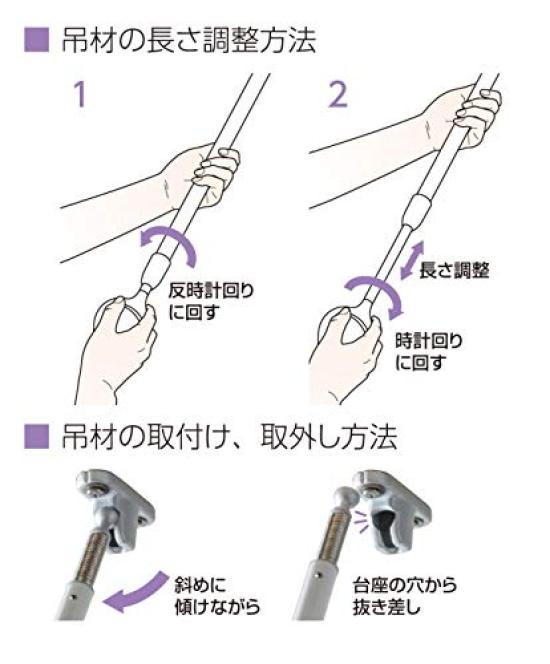 ■ 吊材の長さ調整方法

1

反時計回りに回す

2

長さ調整

時計回りに回す

■ 吊材の取付け、取外し方法

斜めに傾けながら

台座の穴から抜き差し