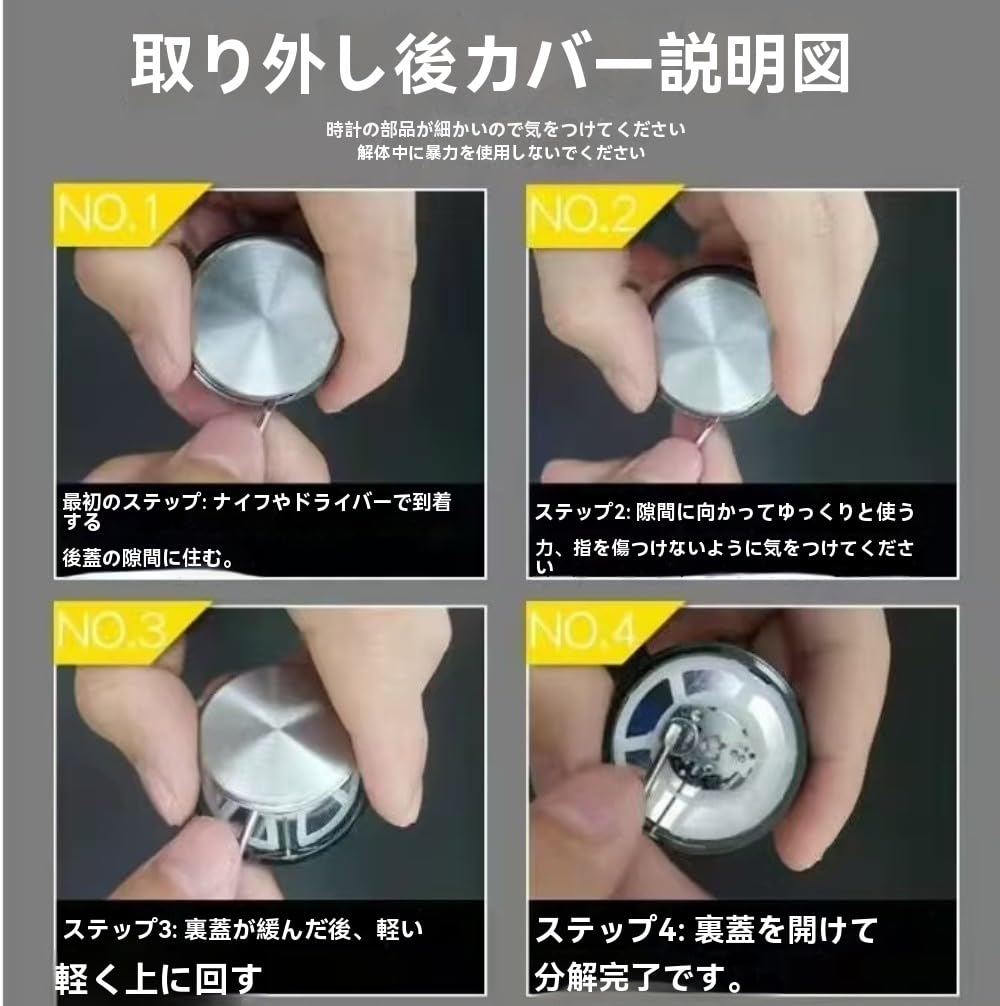 取り外し後カバー説明図

時計の部品が細かいので気をつけてください
解体中に暴力を使用しないでください

NO.1

最初のステップ: ナイフやドライバーで到着する
後蓋の隙間に住む。

NO.2

ステップ2: 隙間に向かってゆっくりと使う
力、指を傷つけないように気をつけてください

NO.3

ステップ3: 裏蓋が緩んだ後、軽い
軽く上に回す

NO.4

ステップ4: 裏蓋を開けて
分解完了です。