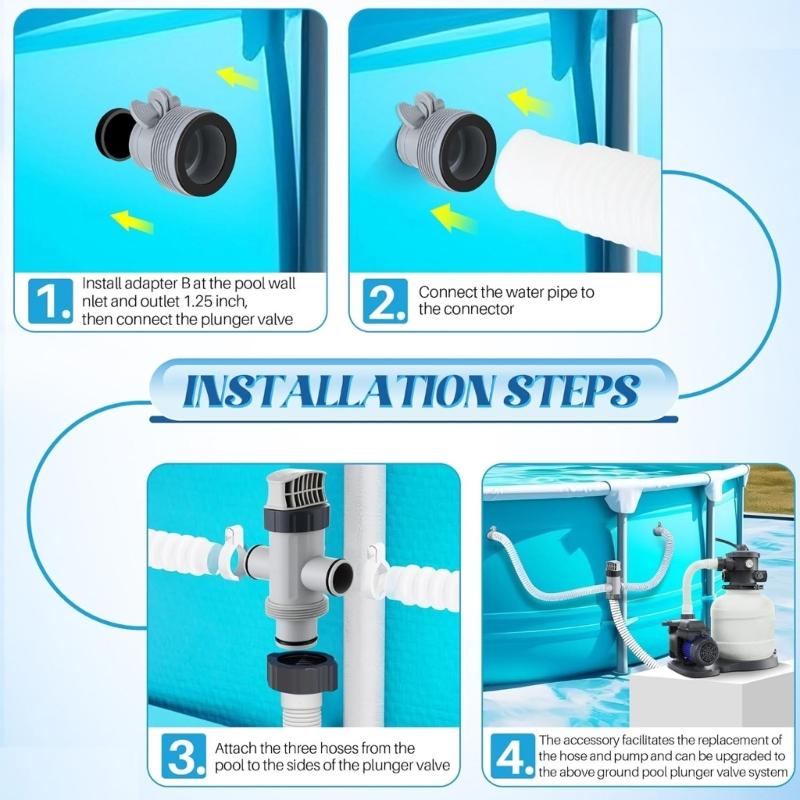 1. Install adapter B at the pool wall nlet and outlet 1.25 inch, then connect the plunger valve

2. Connect the water pipe to the connector

INSTALLATION STEPS

3. Attach the three hoses from the pool to the sides of the plunger valve

4. The accessory facilitates the replacement of the hose and pump and can be upgraded to the above ground pool plunger valve system