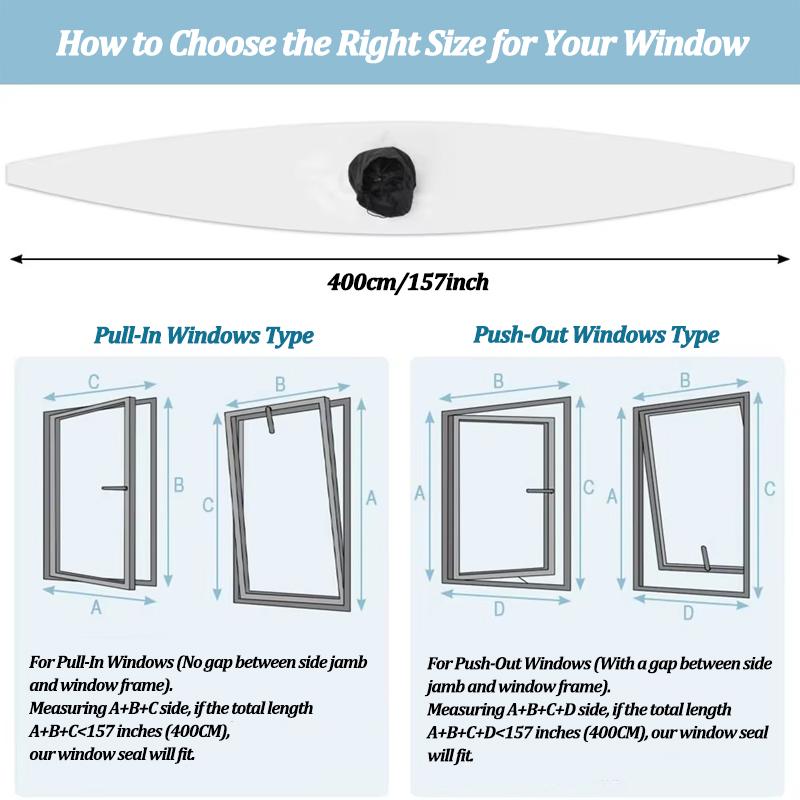 How to Choose the Right Size for Your Window

400cm/157inch

Pull-In Windows Type

C
B
A
B
C
A

For Pull-In Windows (No gap between side jamb and window frame).
Measuring A+B+C side, if the total length A+B+C<157 inches (400CM), our window seal will fit.

Push-Out Windows Type

B
A
C
D
B
A
C
D

For Push-Out Windows (With a gap between side jamb and window frame).
Measuring A+B+C+D side, if the total length A+B+C+D<157 inches (400CM), our window seal will fit.