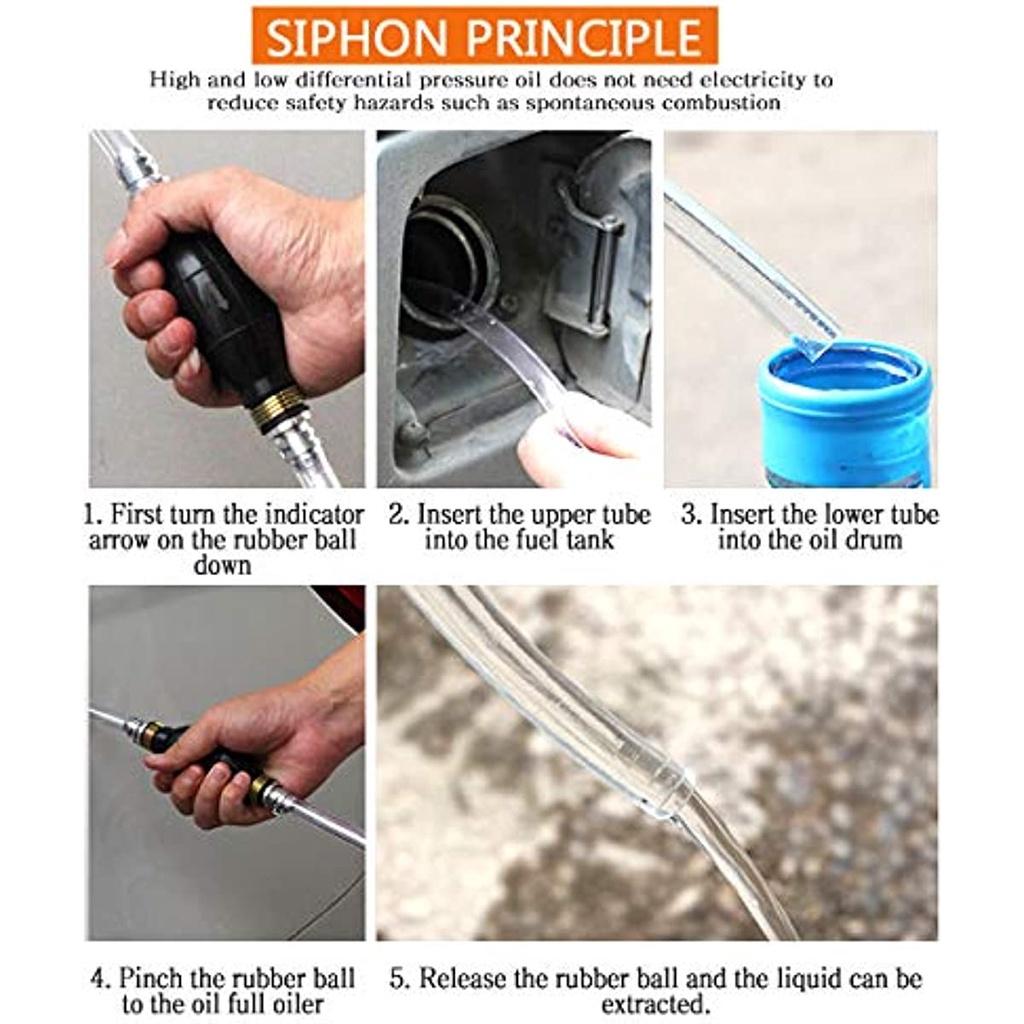 SIPHON PRINCIPLE

High and low differential pressure oil does not need electricity to reduce safety hazards such as spontaneous combustion

1. First turn the indicator arrow on the rubber ball down

2. Insert the upper tube into the fuel tank

3. Insert the lower tube into the oil drum

4. Pinch the rubber ball to the oil full oiler

5. Release the rubber ball and the liquid can be extracted.