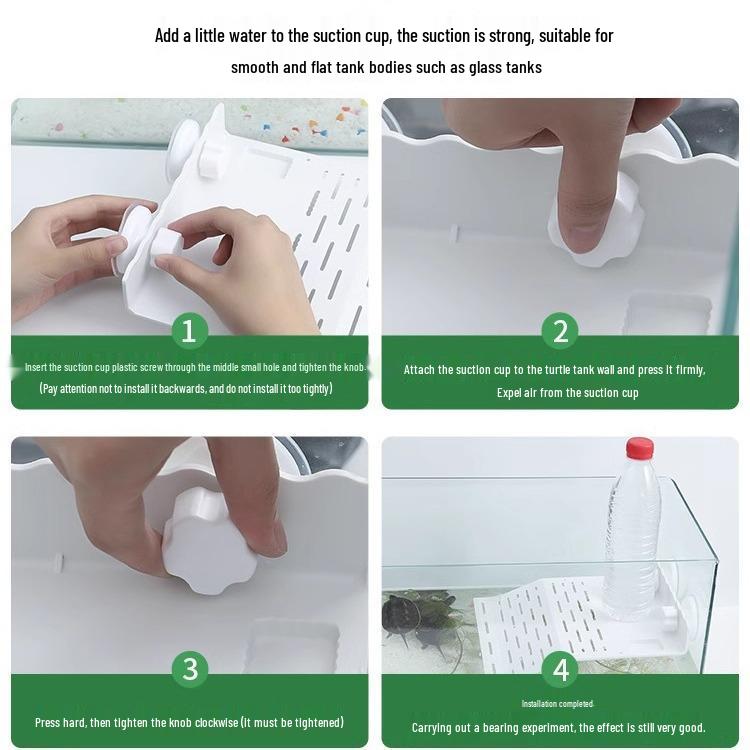 Add a little water to the suction cup, the suction is strong, suitable for smooth and flat tank bodies such as glass tanks

1

Insert the suction cup plastic screw through the middle small hole and tighten the knob.
(Pay attention not to install it backwards, and do not install it too tightly)

2

Attach the suction cup to the turtle tank wall and press it firmly,
Expel air from the suction cup

3

Press hard, then tighten the knob clockwise (it must be tightened)

4

Installation completed.
Carrying out a bearing experiment, the effect is still very good.