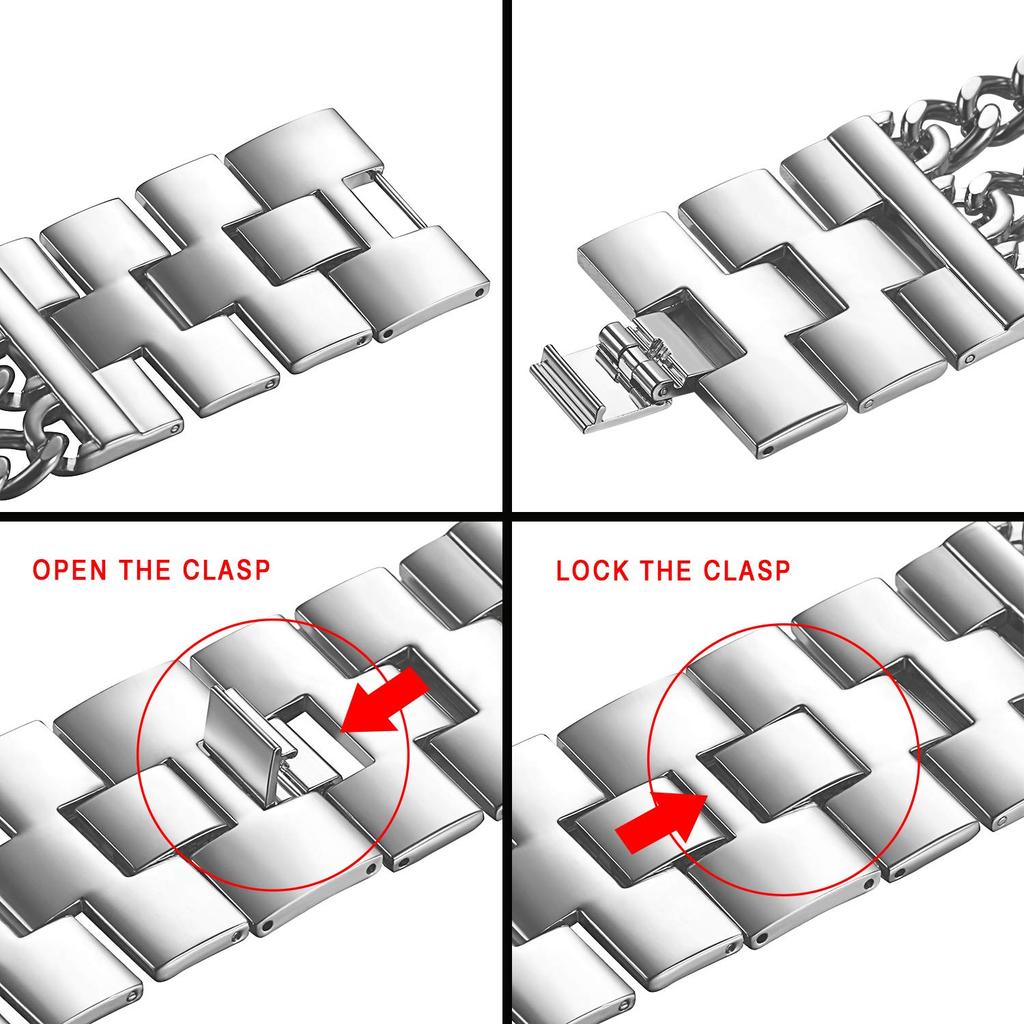 OPEN THE CLASP

LOCK THE CLASP