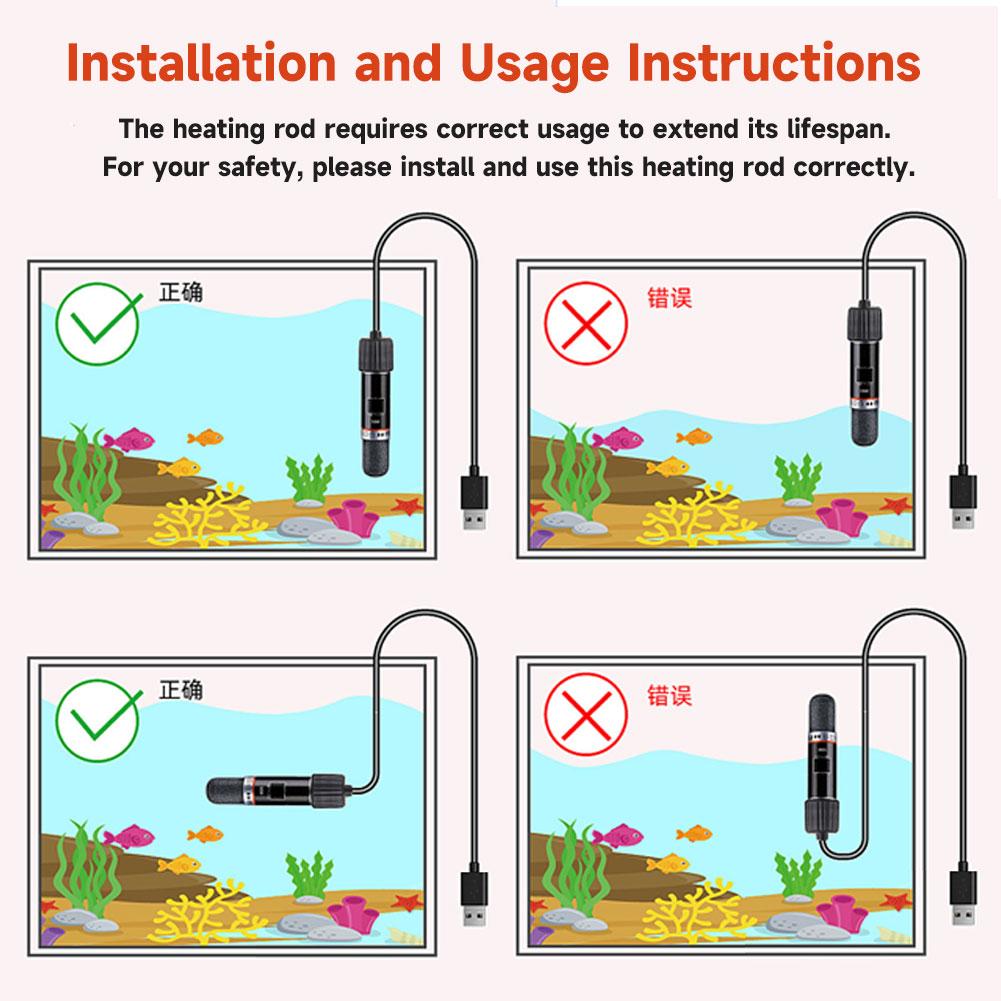 Installation and Usage Instructions

The heating rod requires correct usage to extend its lifespan.
For your safety, please install and use this heating rod correctly.

正确

错误

正确

错误