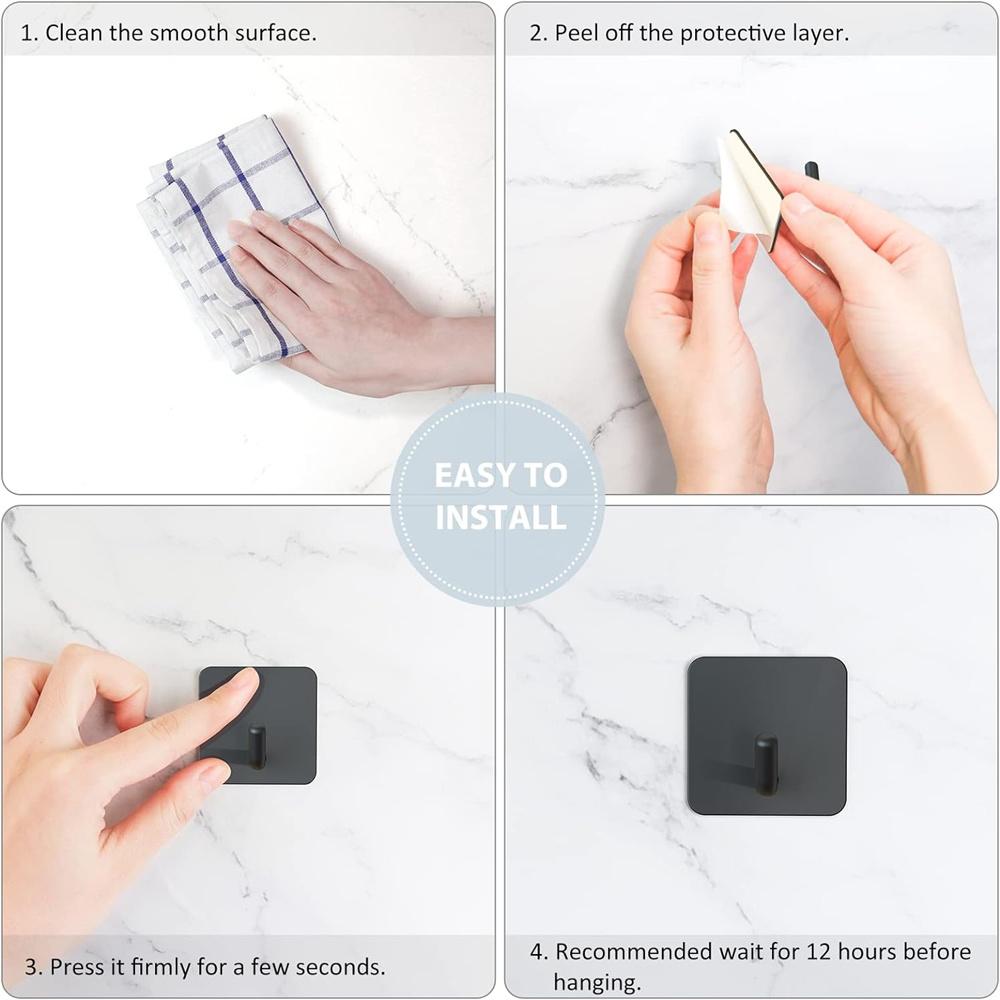 1. Clean the smooth surface.

2. Peel off the protective layer.

EASY TO INSTALL

3. Press it firmly for a few seconds.

4. Recommended wait for 12 hours before hanging.