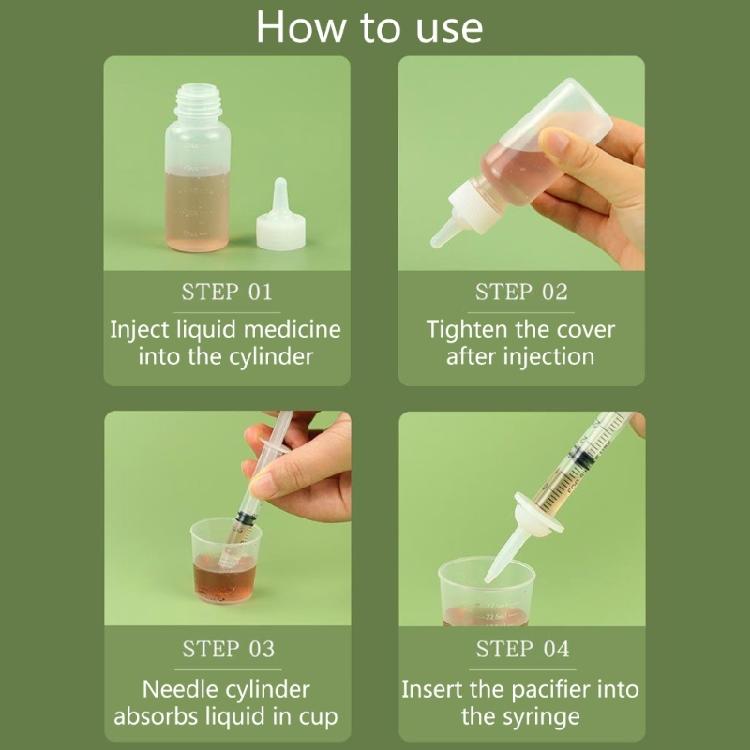 How to use

STEP 01
Inject liquid medicine into the cylinder

STEP 02
Tighten the cover after injection

STEP 03
Needle cylinder absorbs liquid in cup

STEP 04
Insert the pacifier into the syringe