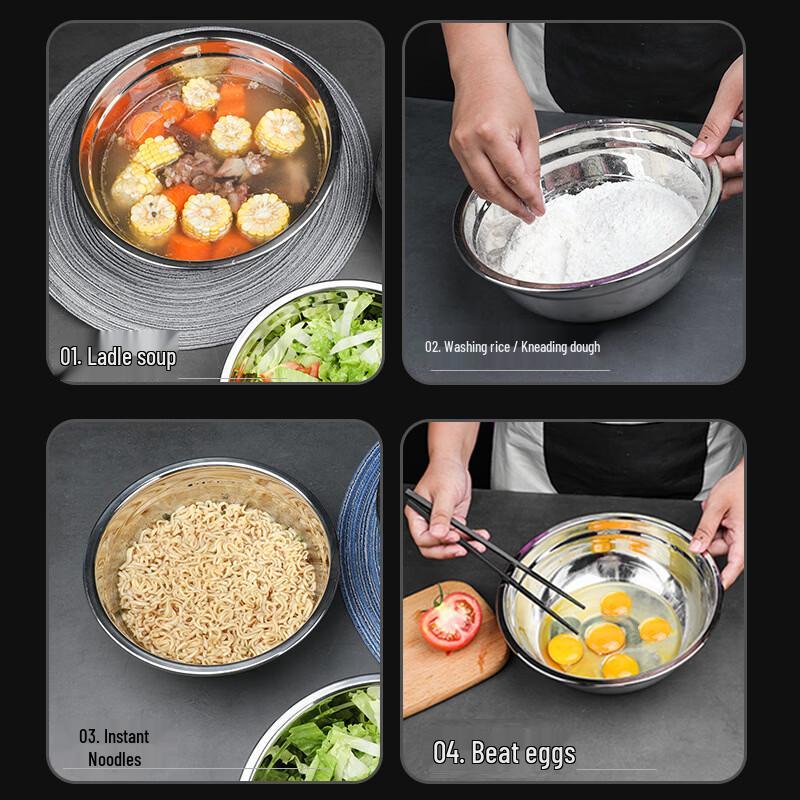 01. Ladle soup

02. Washing rice / Kneading dough

03. Instant Noodles

04. Beat eggs