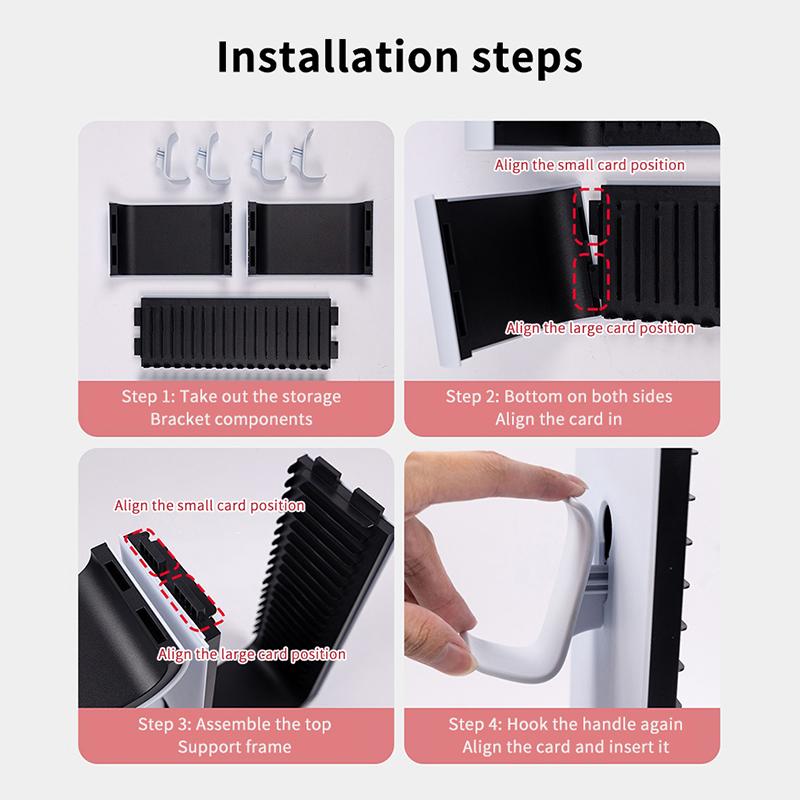 Installation steps

Step 1: Take out the storage Bracket components

Align the small card position

Align the large card position

Step 2: Bottom on both sides Align the card in

Align the small card position

Align the large card position

Step 3: Assemble the top Support frame

Step 4: Hook the handle again Align the card and insert it