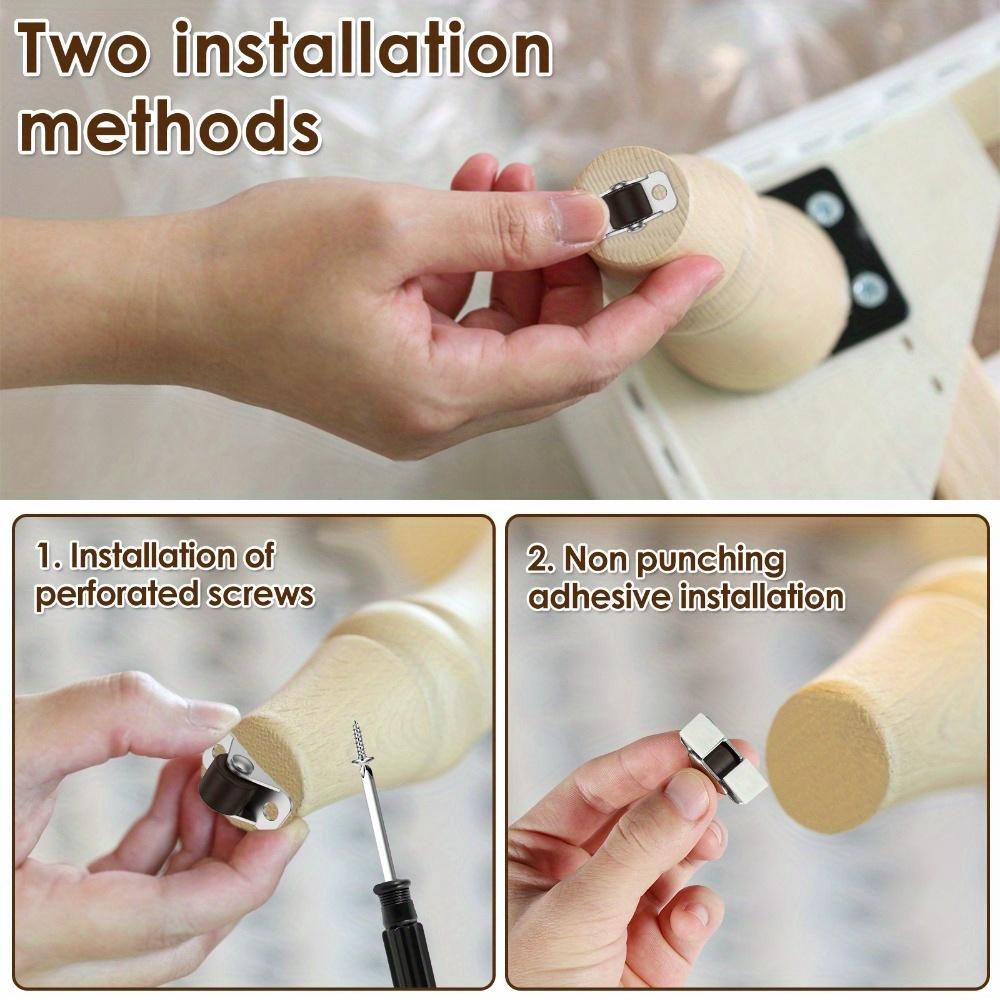 Two installation methods

1. Installation of perforated screws

2. Non punching adhesive installation