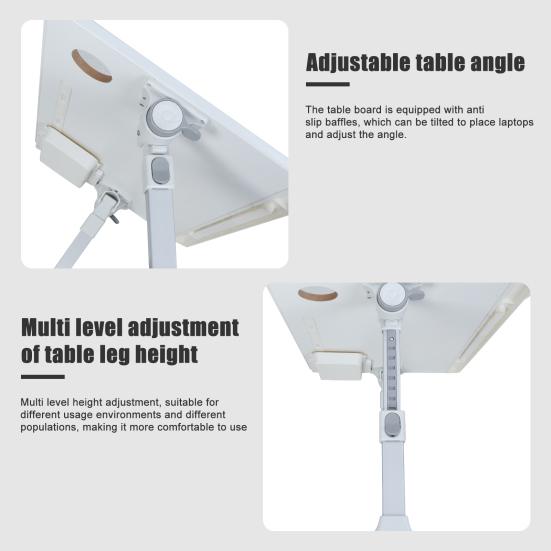 Adjustable table angle

The table board is equipped with anti slip baffles, which can be tilted to place laptops and adjust the angle.

Multi level adjustment of table leg height

Multi level height adjustment, suitable for different usage environments and different populations, making it more comfortable to use