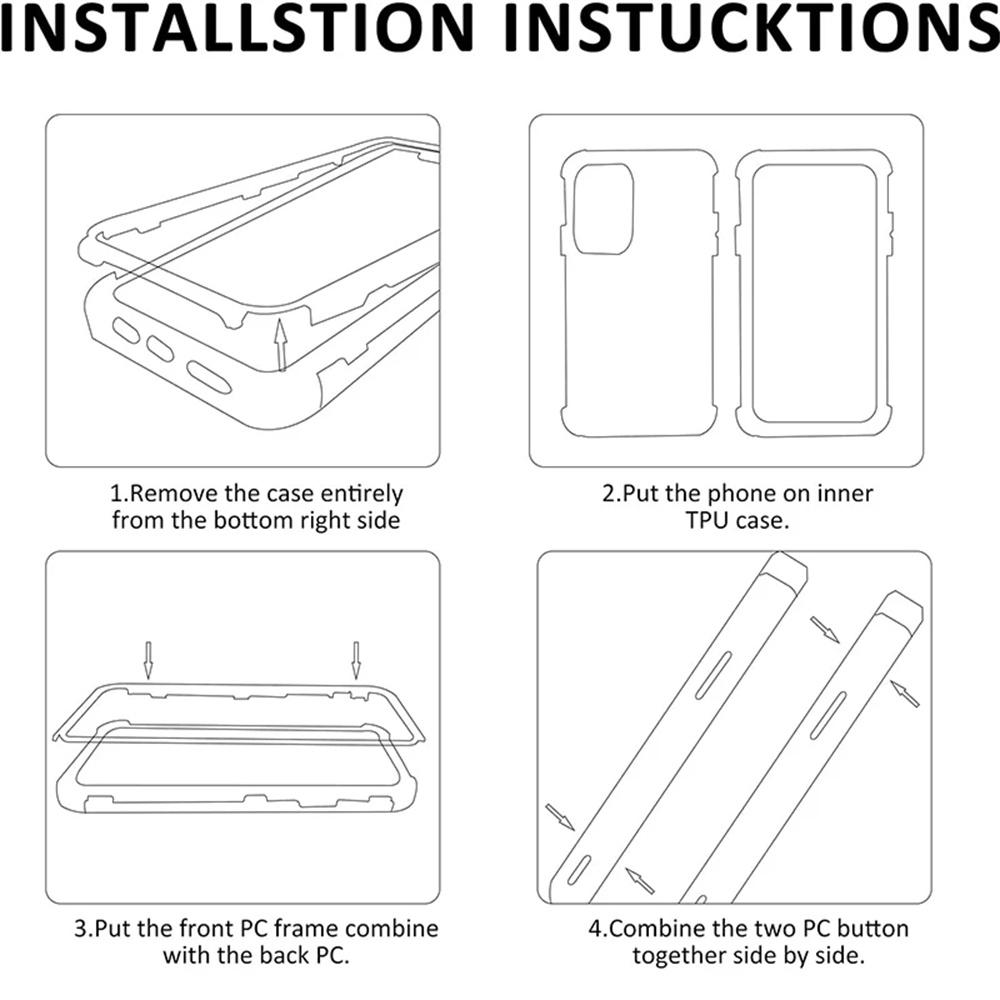 INSTALLSTION INSTUCKTIONS

1.Remove the case entirely from the bottom right side

2.Put the phone on inner TPU case.

3.Put the front PC frame combine with the back PC.

4.Combine the two PC button together side by side.