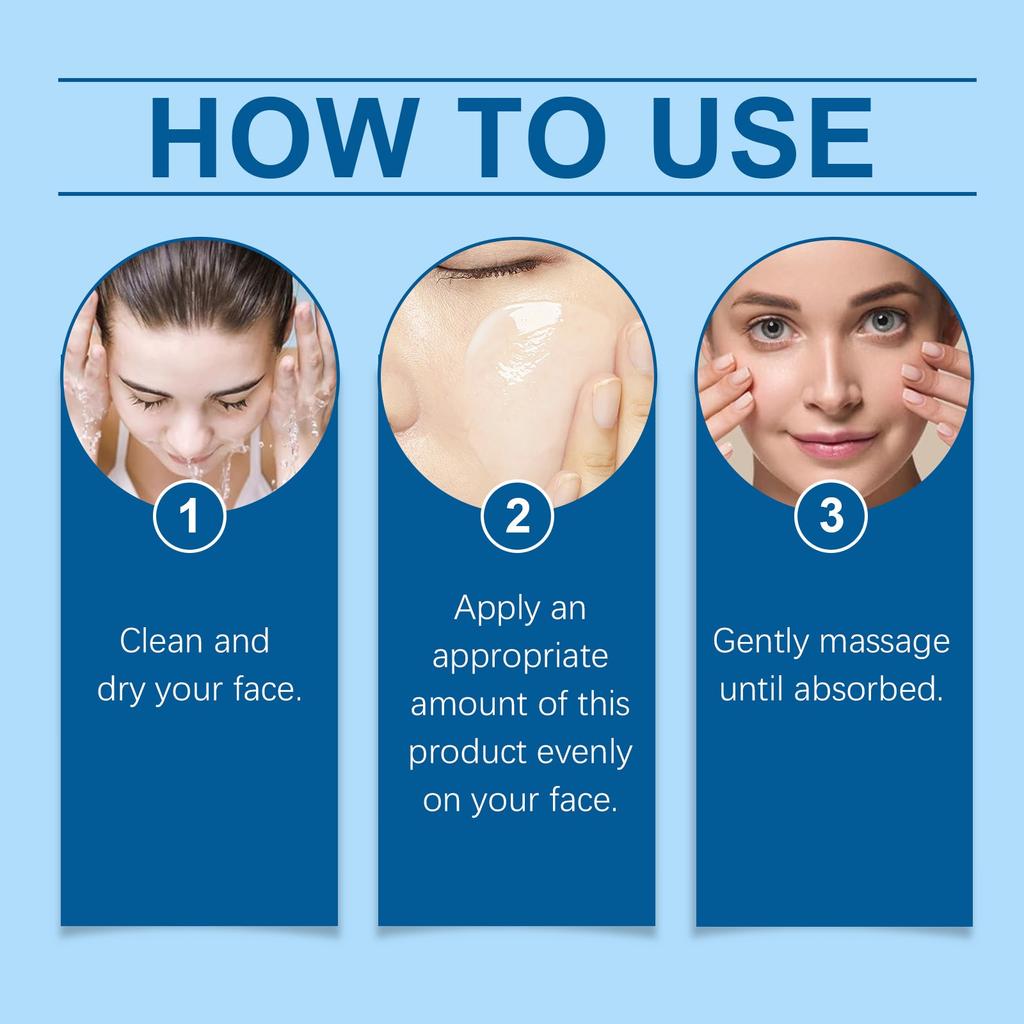 HOW TO USE

1

Clean and dry your face.

2

Apply an appropriate amount of this product evenly on your face.

3

Gently massage until absorbed.