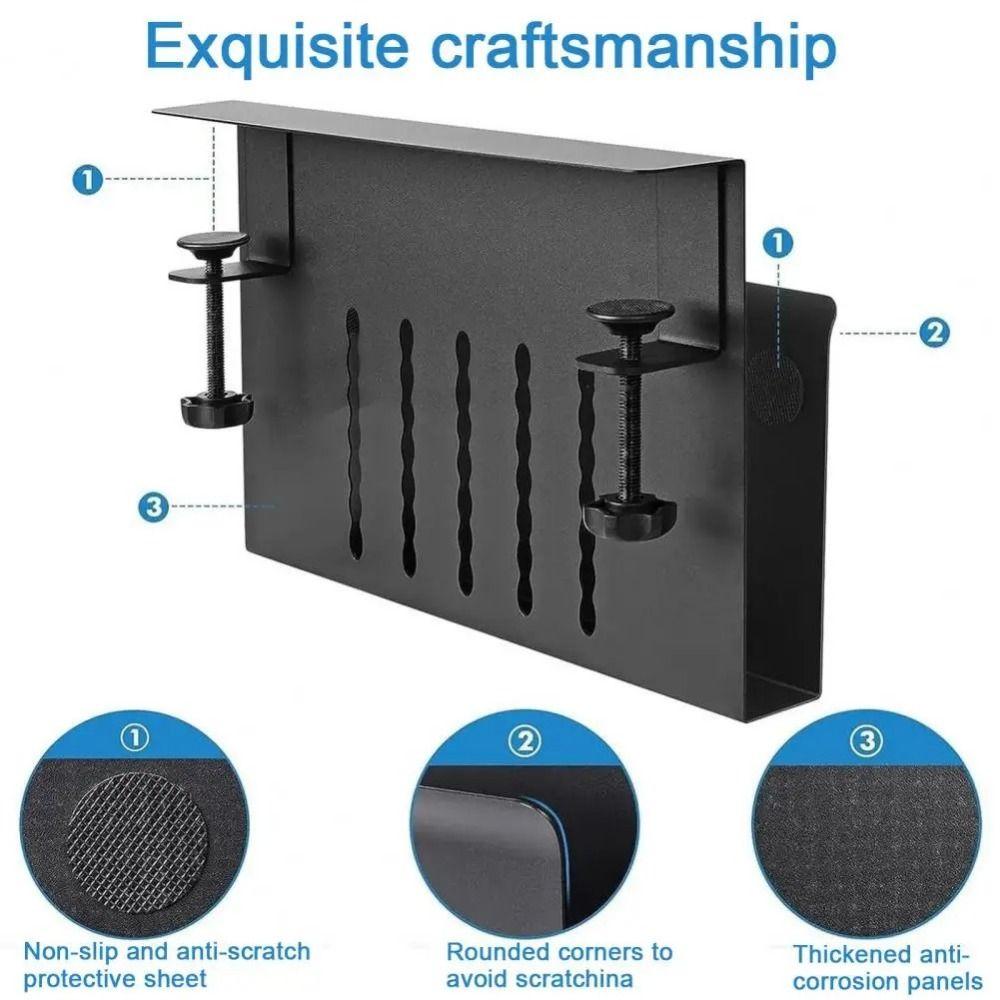 Exquisite craftsmanship

1

1

2

3

①

②

③

Non-slip and anti-scratch protective sheet

Rounded corners to avoid scratchina

Thickened anti-corrosion panels