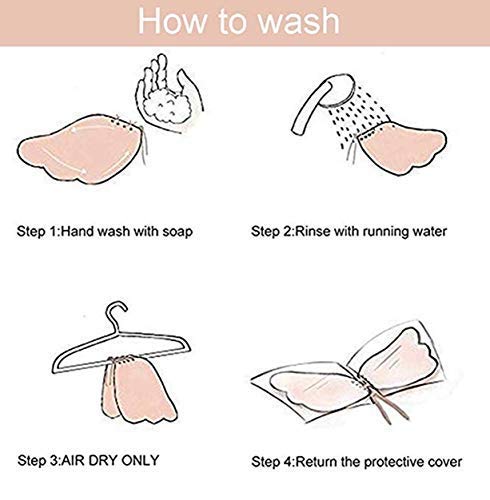 How to wash

Step 1:Hand wash with soap

Step 2:Rinse with running water

Step 3:AIR DRY ONLY

Step 4:Return the protective cover