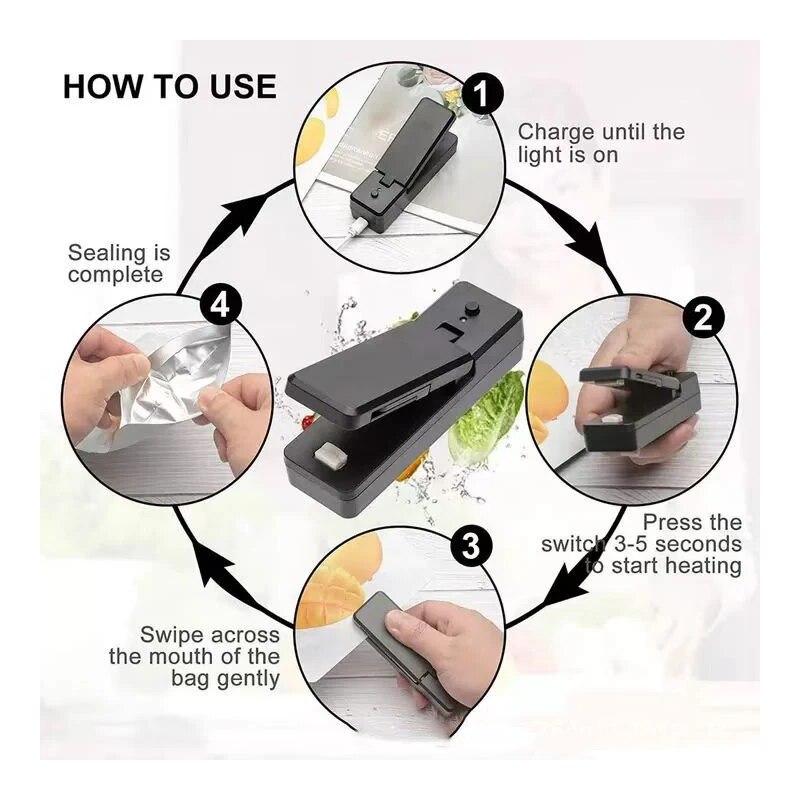 HOW TO USE

1

Charge until the light is on

2

Press the switch 3-5 seconds to start heating

3

Swipe across the mouth of the bag gently

4

Sealing is complete