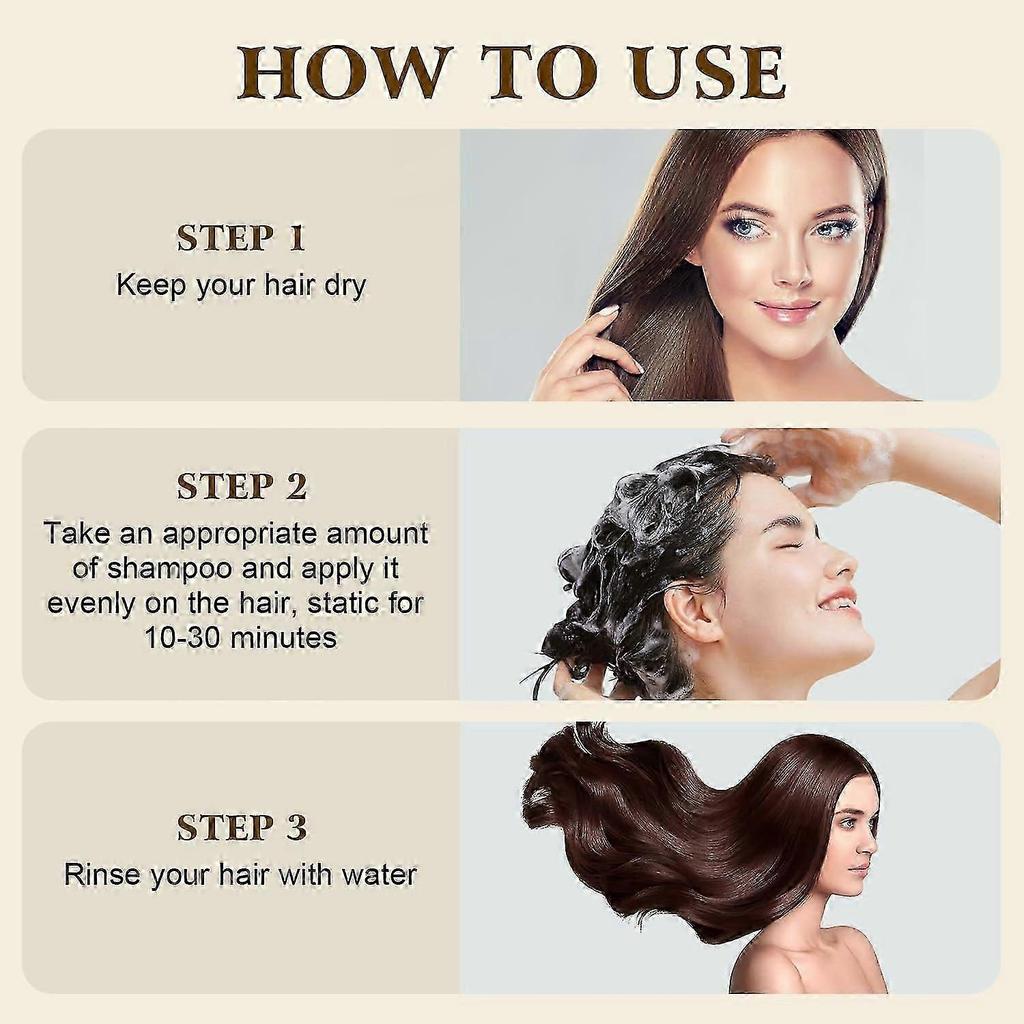 HOW TO USE

STEP 1
Keep your hair dry

STEP 2
Take an appropriate amount of shampoo and apply it evenly on the hair, static for 10-30 minutes

STEP 3
Rinse your hair with water