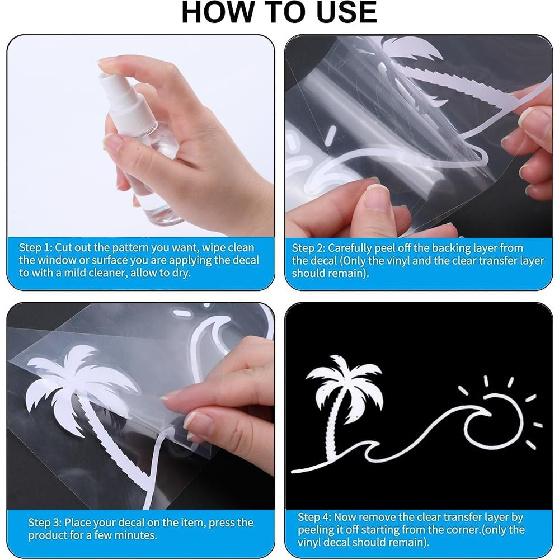 HOW TO USE

Step 1: Cut out the pattern you want, wipe clean the window or surface you are applying the decal to with a mild cleaner, allow to dry.

Step 2: Carefully peel off the backing layer from the decal (Only the vinyl and the clear transfer layer should remain).

Step 3: Place your decal on the item, press the product for a few minutes.

Step 4: Now remove the clear transfer layer by peeling it off starting from the corner.(only the vinyl decal should remain).