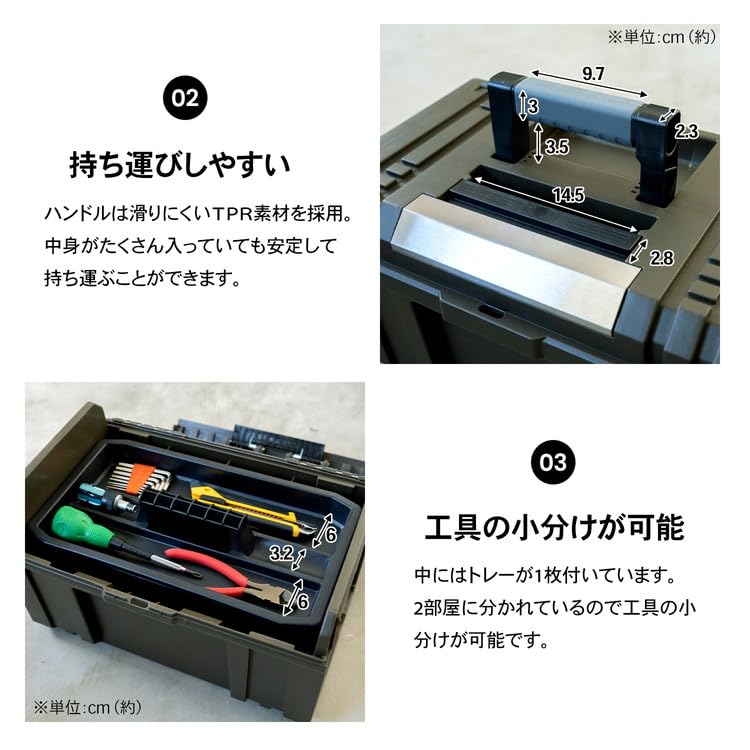 02

持ち運びしやすい

ハンドルは滑りにくいTPR素材を採用。中身がたくさん入っていても安定して持ち運ぶことができます。

※単位:cm(約)

9.7

3

2.3

3.5

14.5

2.8

6

3.2

6

※単位:cm(約)

03

工具の小分けが可能

中にはトレーが1枚付いています。2部屋に分かれているので工具の小分けが可能です。