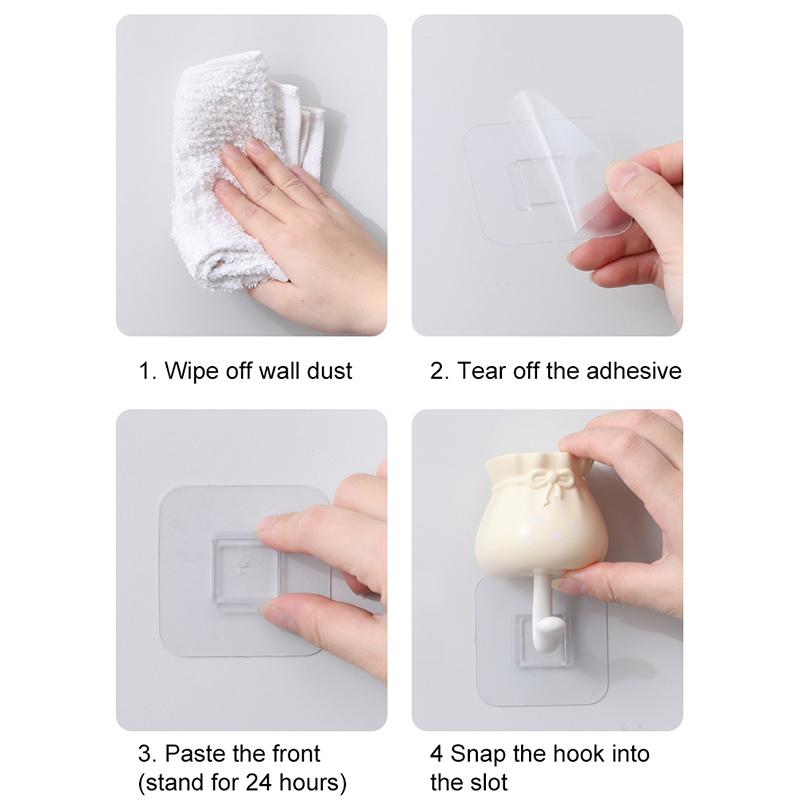 1. Wipe off wall dust

2. Tear off the adhesive

3. Paste the front
(stand for 24 hours)

4 Snap the hook into
the slot