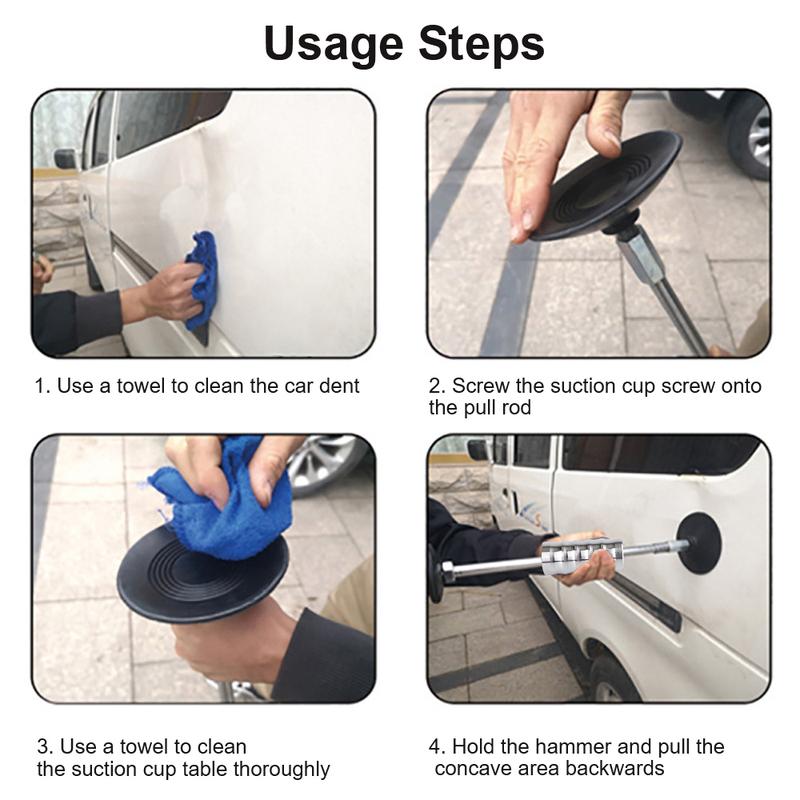 Usage Steps

1. Use a towel to clean the car dent

2. Screw the suction cup screw onto the pull rod

3. Use a towel to clean the suction cup table thoroughly

4. Hold the hammer and pull the concave area backwards