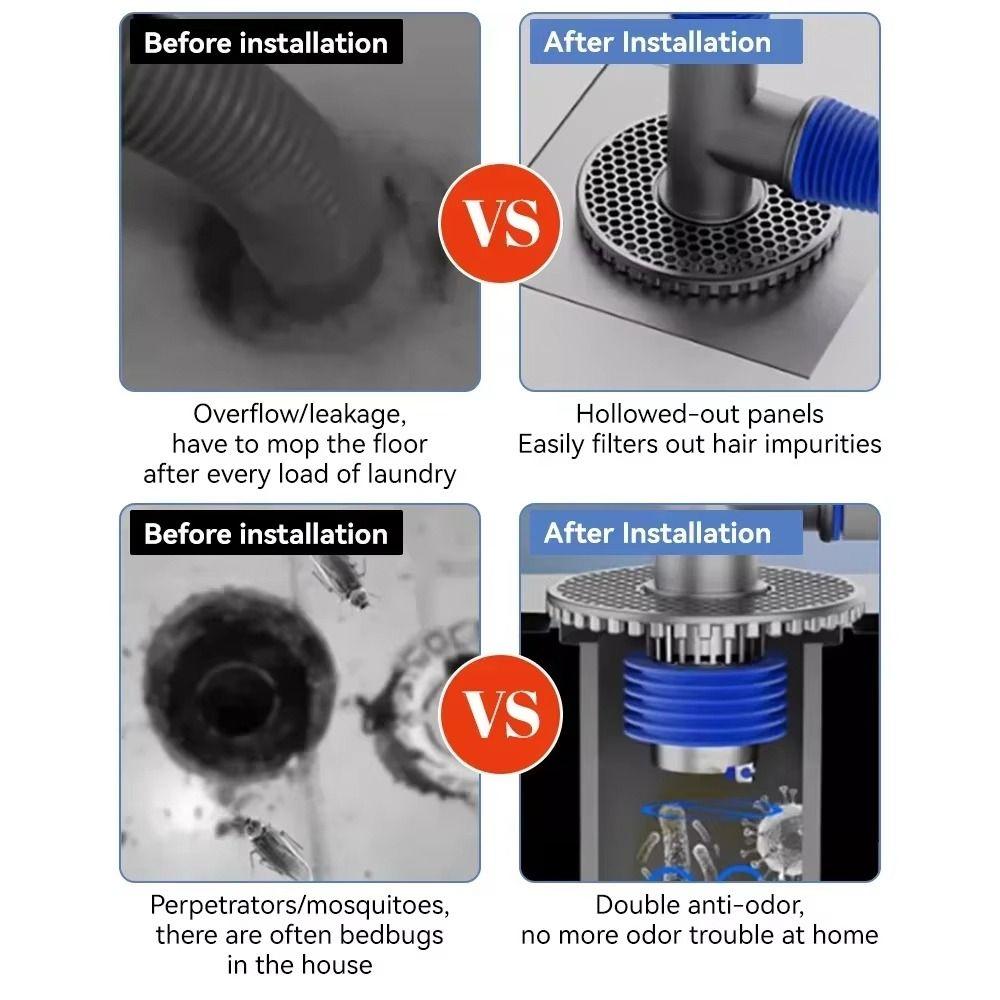 Before installation

VS

After Installation

Overflow/leakage, have to mop the floor after every load of laundry

Hollowed-out panels Easily filters out hair impurities

Before installation

VS

After Installation

Perpetrators/mosquitoes, there are often bedbugs in the house

Double anti-odor, no more odor trouble at home