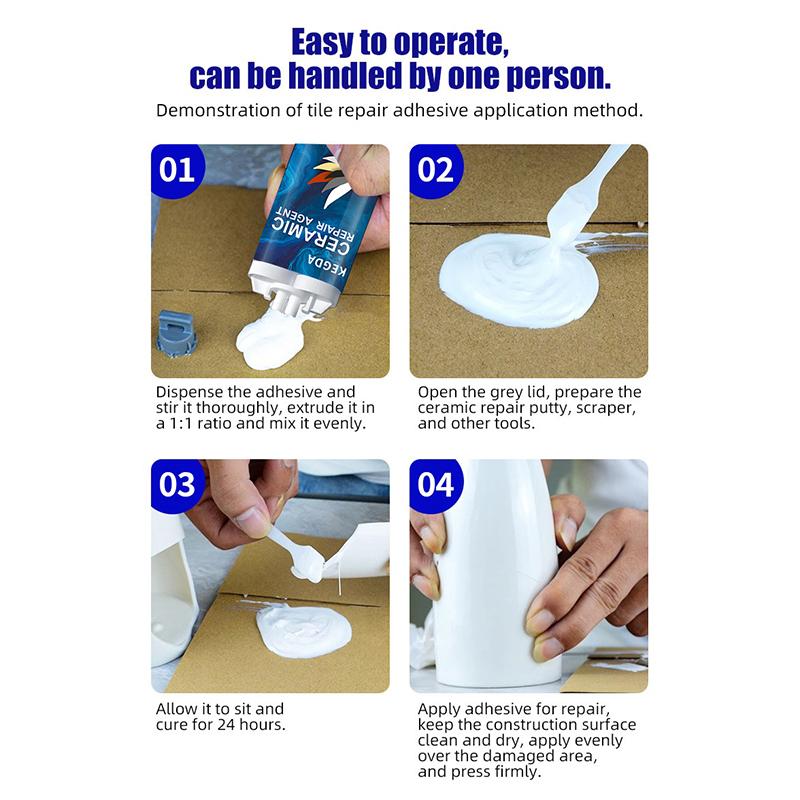 Easy to operate, can be handled by one person.

Demonstration of tile repair adhesive application method.

01

KEGDA CERAMIC REPAIR AGENT

Dispense the adhesive and stir it thoroughly, extrude it in a 1:1 ratio and mix it evenly.

02

Open the grey lid, prepare the ceramic repair putty, scraper, and other tools.

03

Allow it to sit and cure for 24 hours.

04

Apply adhesive for repair, keep the construction surface clean and dry, apply evenly over the damaged area, and press firmly.