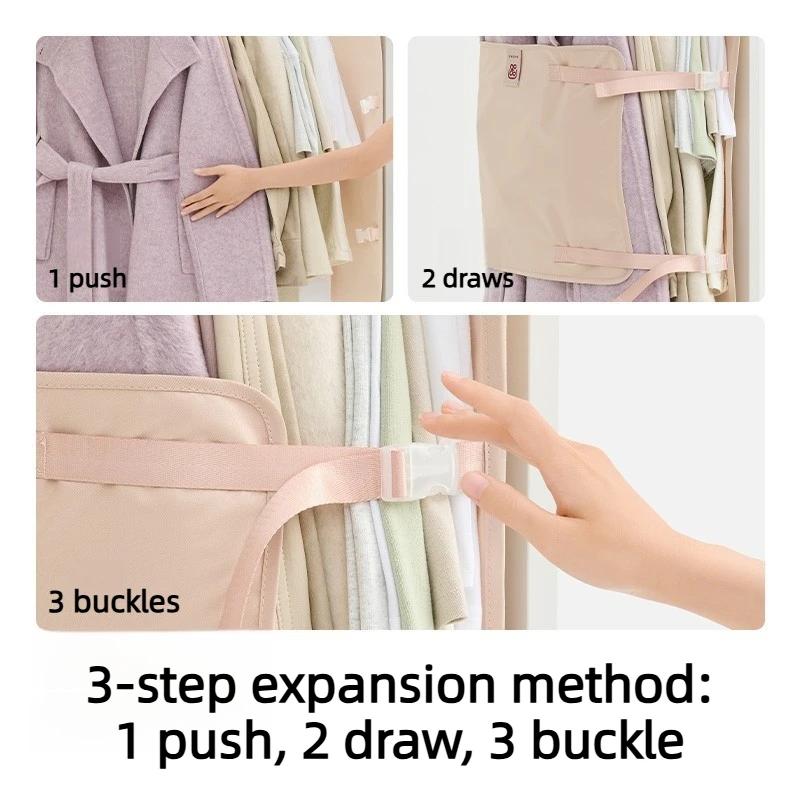 1 push

2 draws

3 buckles

3-step expansion method:
1 push, 2 draw, 3 buckle