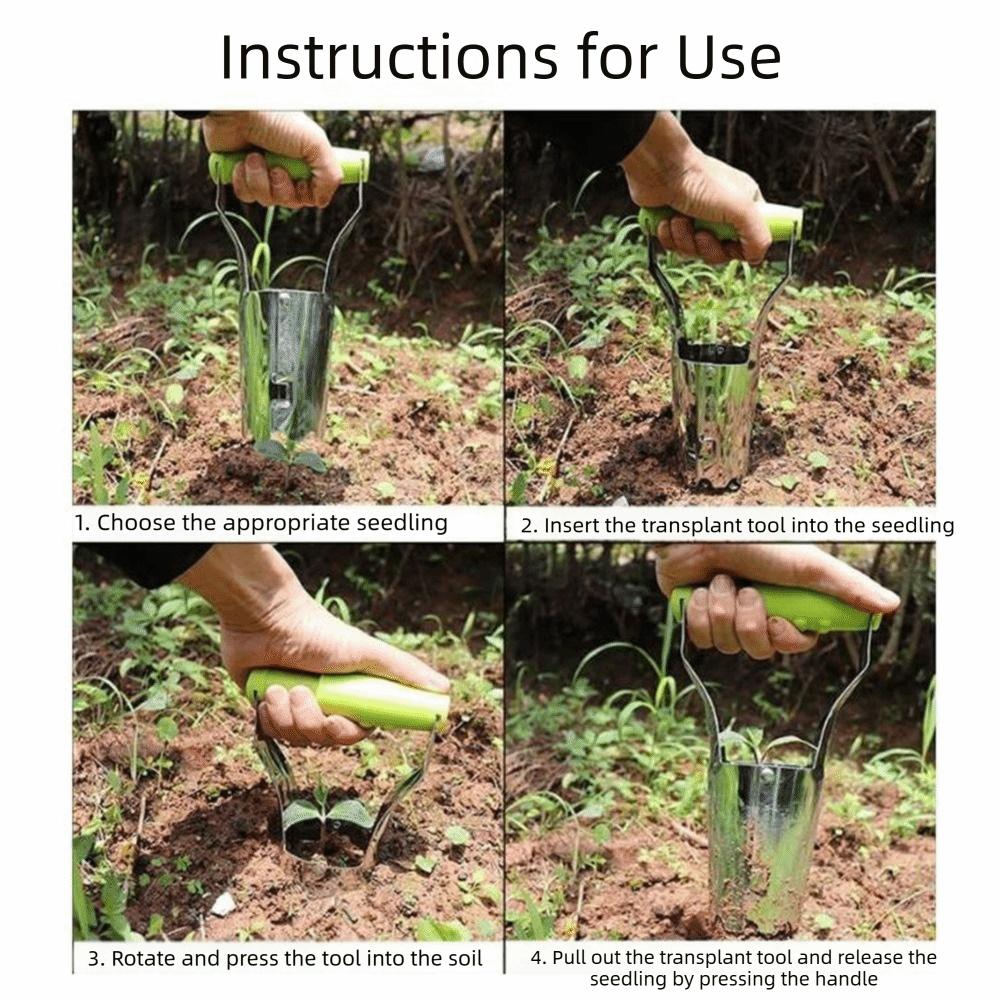 Instructions for Use

1. Choose the appropriate seedling

2. Insert the transplant tool into the seedling

3. Rotate and press the tool into the soil

4. Pull out the transplant tool and release the seedling by pressing the handle