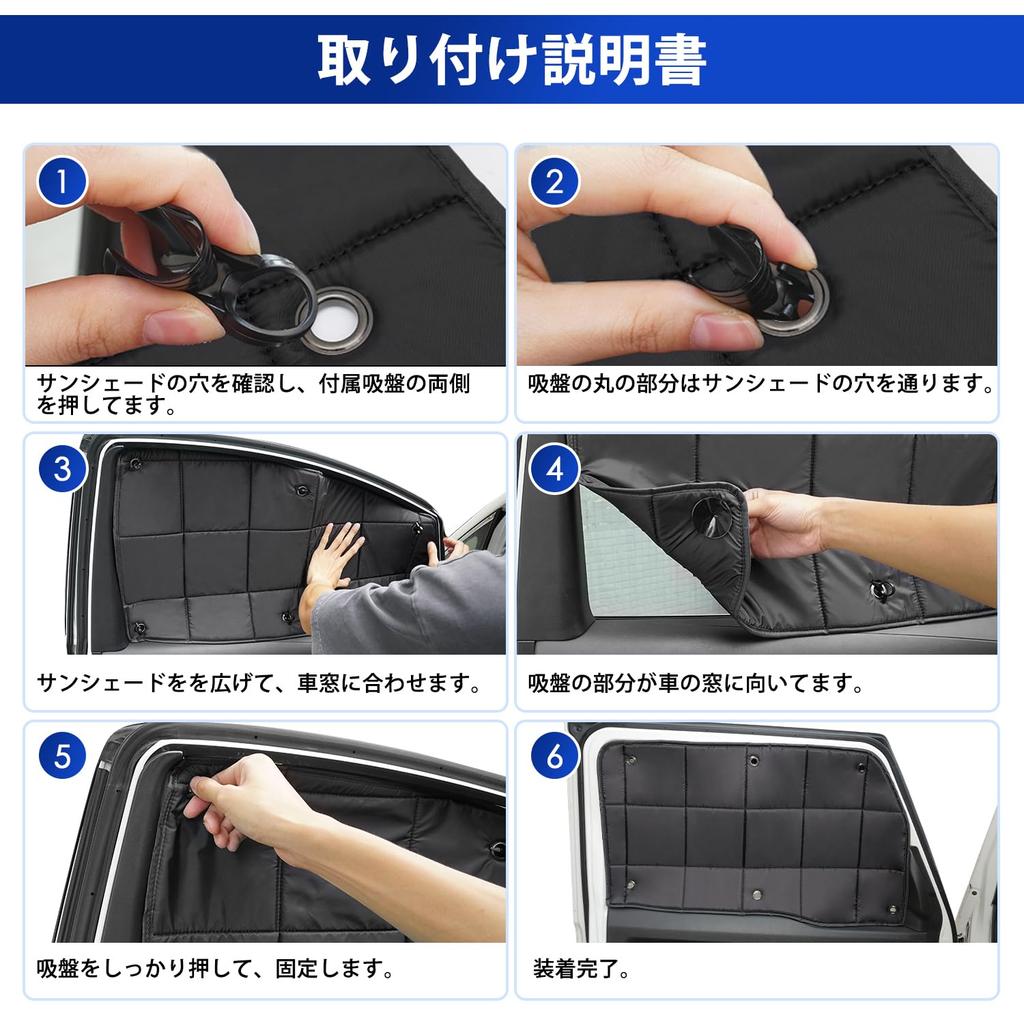 取り付け説明書

1
サンシェードの穴を確認し、付属吸盤の両側を押してます。

2
吸盤の丸の部分はサンシェードの穴を通ります。

3
サンシェードをを広げて、車窓に合わせます。

4
吸盤の部分が車の窓に向いてます。

5
吸盤をしっかり押して、固定します。

6
装着完了。