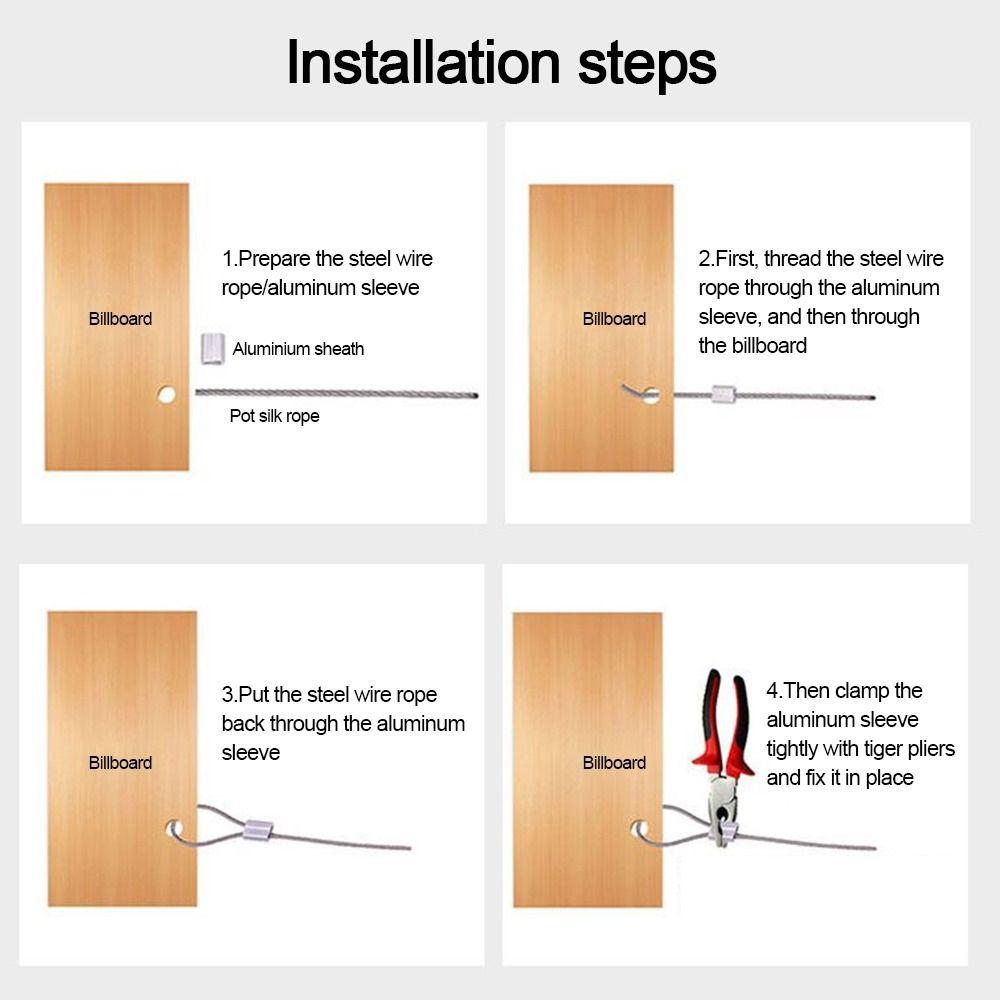 Installation steps

Billboard

1.Prepare the steel wire rope/aluminum sleeve

Aluminium sheath

Pot silk rope

Billboard

2.First, thread the steel wire rope through the aluminum sleeve, and then through the billboard

Billboard

3.Put the steel wire rope back through the aluminum sleeve

Billboard

4.Then clamp the aluminum sleeve tightly with tiger pliers and fix it in place