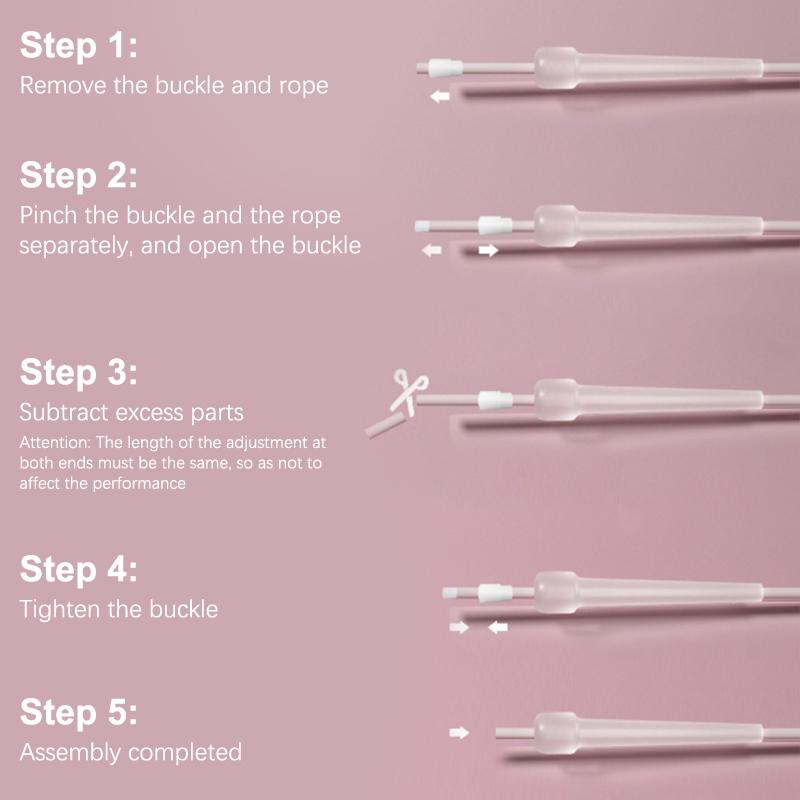 Step 1:
Remove the buckle and rope

Step 2:
Pinch the buckle and the rope separately, and open the buckle

Step 3:
Subtract excess parts
Attention: The length of the adjustment at both ends must be the same, so as not to affect the performance

Step 4:
Tighten the buckle

Step 5:
Assembly completed