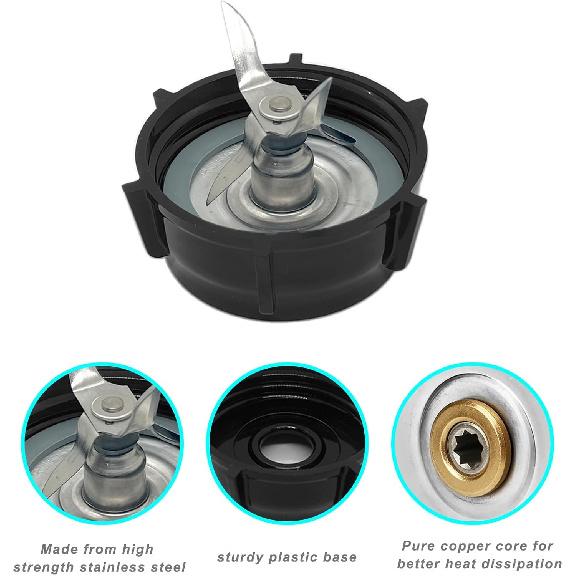 Made from high strength stainless steel

sturdy plastic base

Pure copper core for better heat dissipation