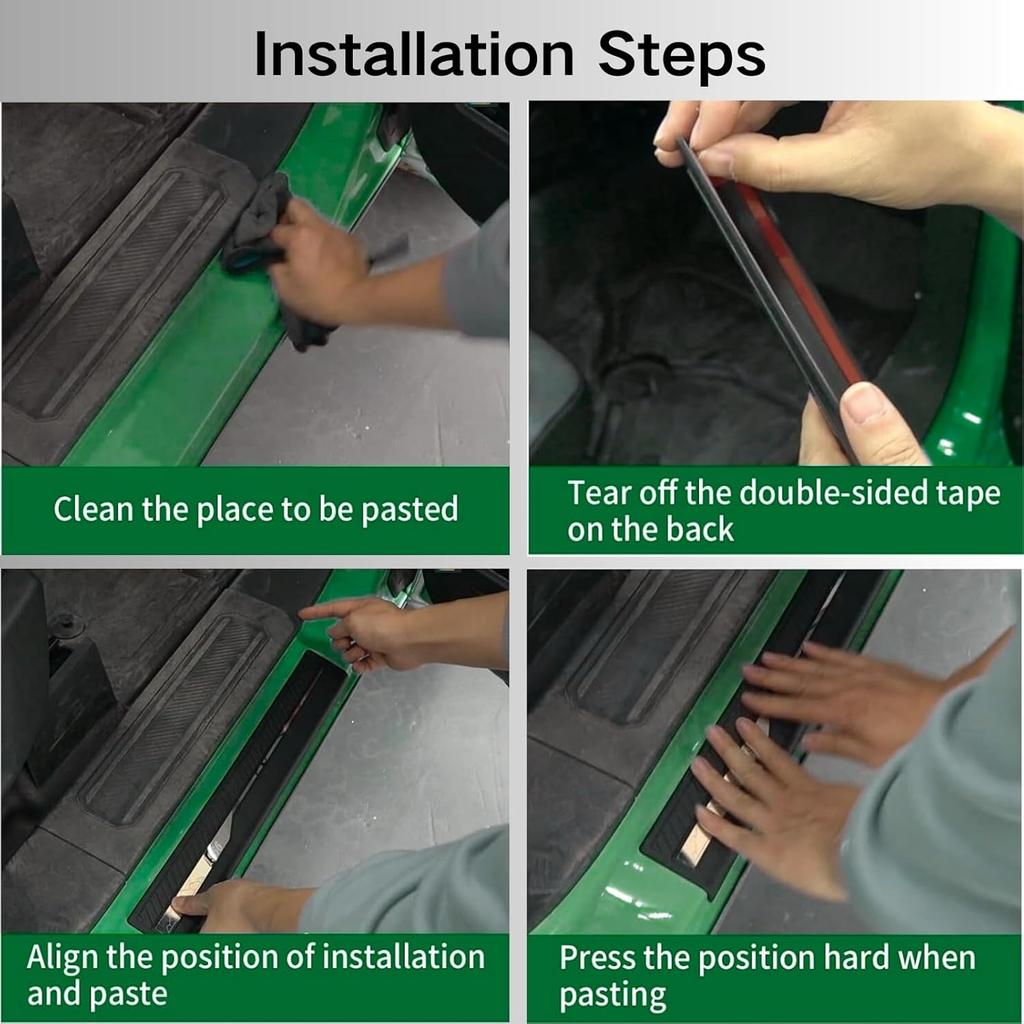 Installation Steps

Clean the place to be pasted

Tear off the double-sided tape on the back

Align the position of installation and paste

Press the position hard when pasting