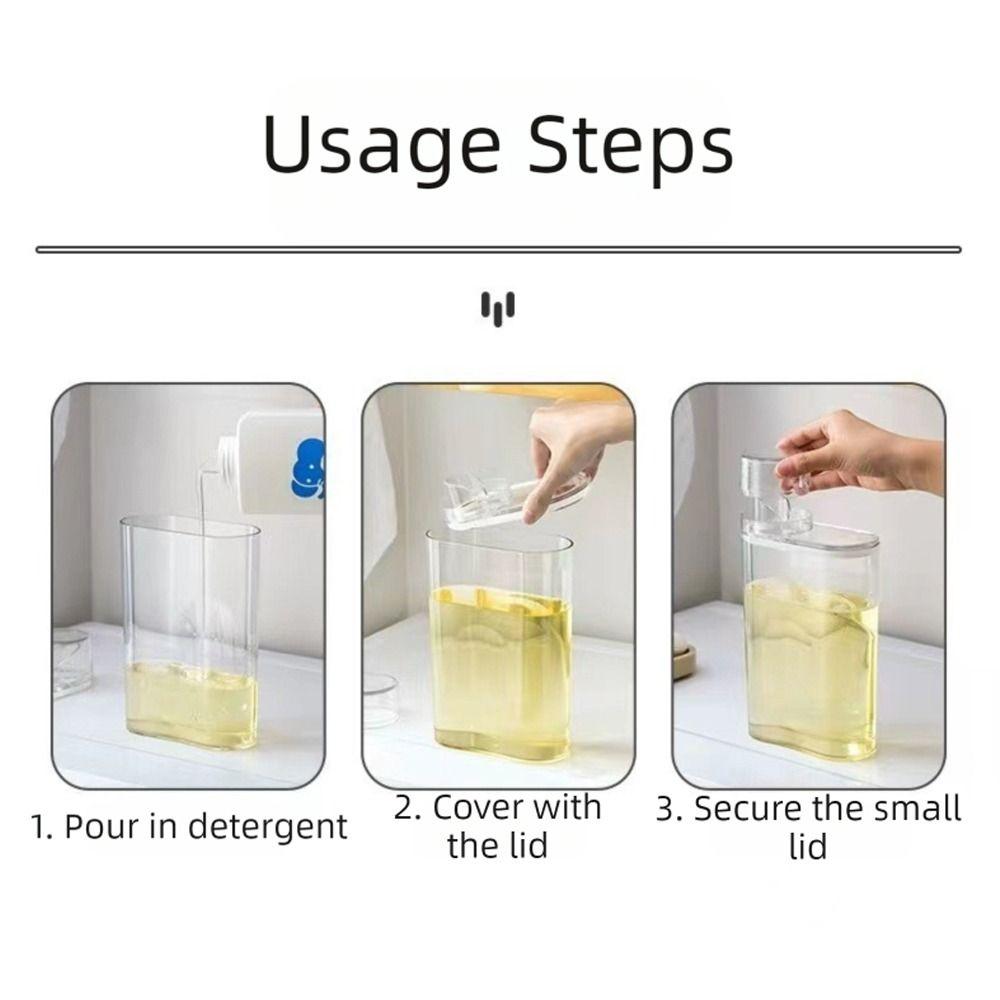 Usage Steps

1. Pour in detergent

2. Cover with the lid

3. Secure the small lid