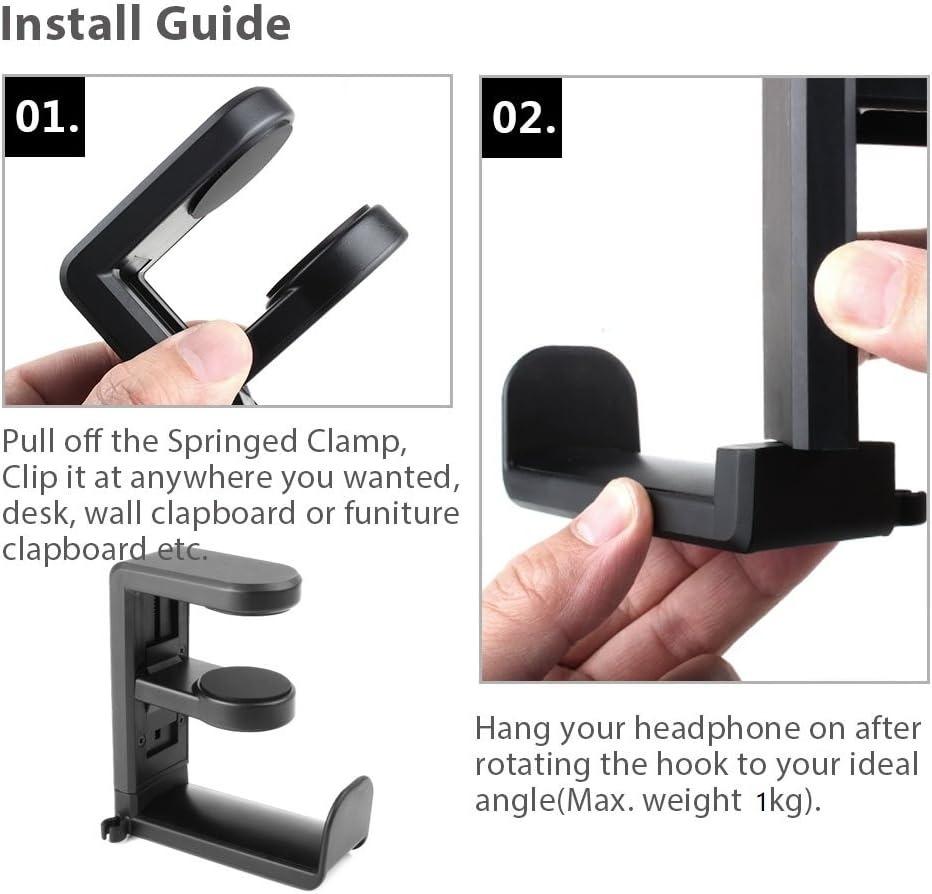 Install Guide

01.

Pull off the Springed Clamp, Clip it at anywhere you wanted, desk, wall clapboard or funiture clapboard etc.

02.

Hang your headphone on after rotating the hook to your ideal angle(Max. weight 1kg).