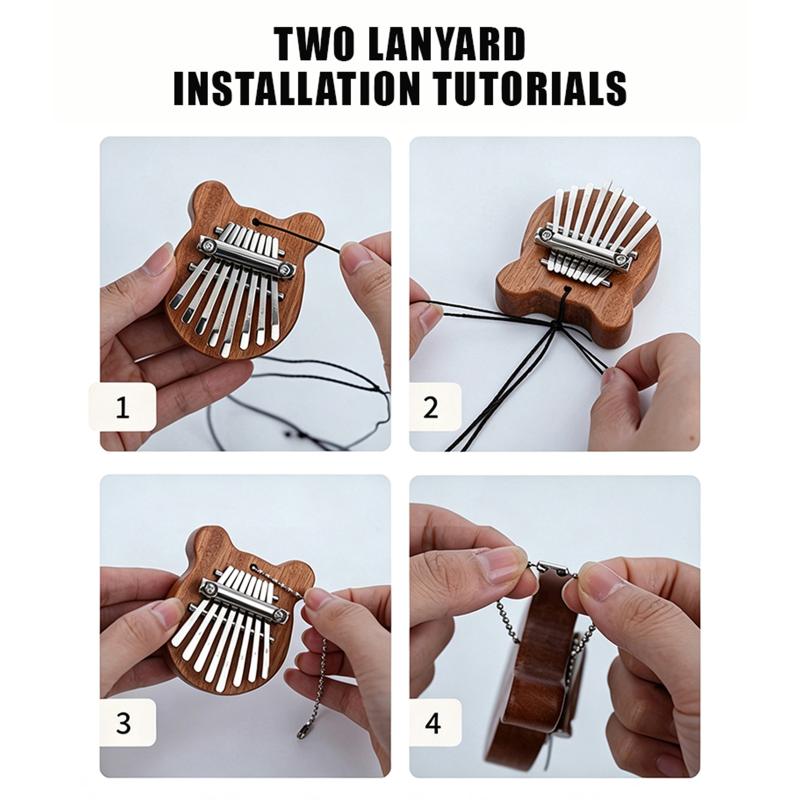 TWO LANYARD
INSTALLATION TUTORIALS

1

2

3

4