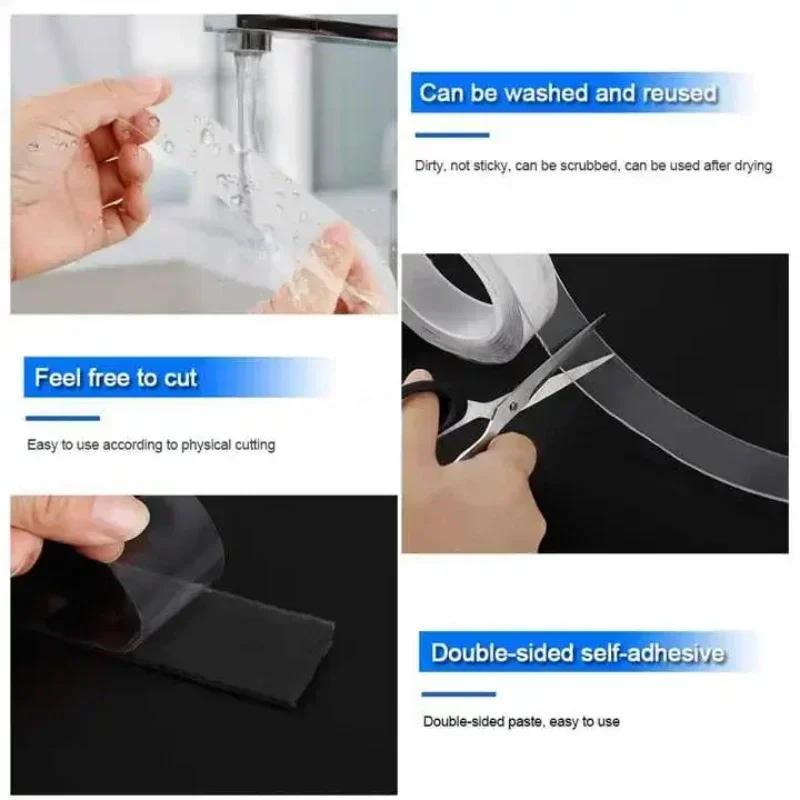 Can be washed and reused

Dirty, not sticky, can be scrubbed, can be used after drying

Feel free to cut

Easy to use according to physical cutting

Double-sided self-adhesive

Double-sided paste, easy to use