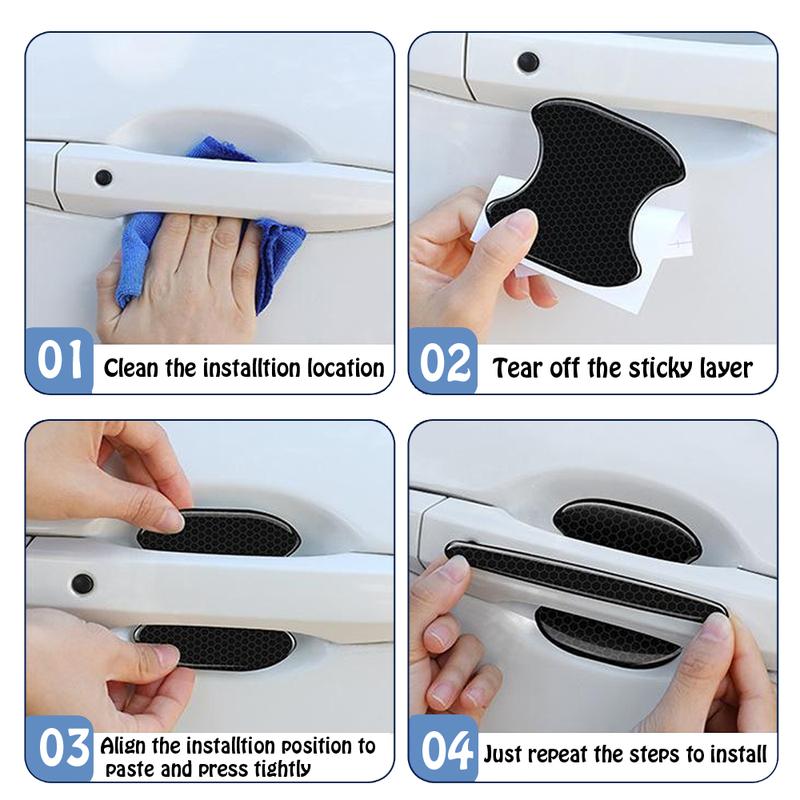 01 Clean the installtion location

02 Tear off the sticky layer

03 Align the installtion position to paste and press tightly

04 Just repeat the steps to install