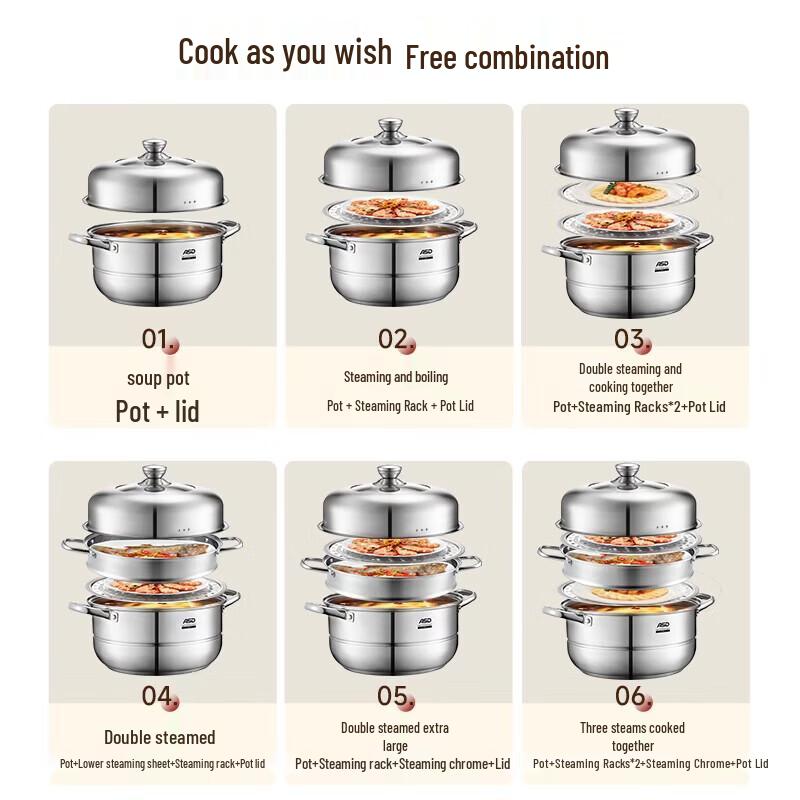 Cook as you wish Free combination

ASD

01.
soup pot
Pot + lid

ASD

02.
Steaming and boiling
Pot + Steaming Rack + Pot Lid

ASD

03.
Double steaming and cooking together
Pot+Steaming Racks*2+Pot Lid

ASD

04.
Double steamed
Pot+Lower steaming sheet+Steaming rack+Pot lid

ASD

05.
Double steamed extra large
Pot+Steaming rack+Steaming chrome+Lid

06.
Three steams cooked together
Pot+Steaming Racks*2+Steaming Chrome+Pot Lid