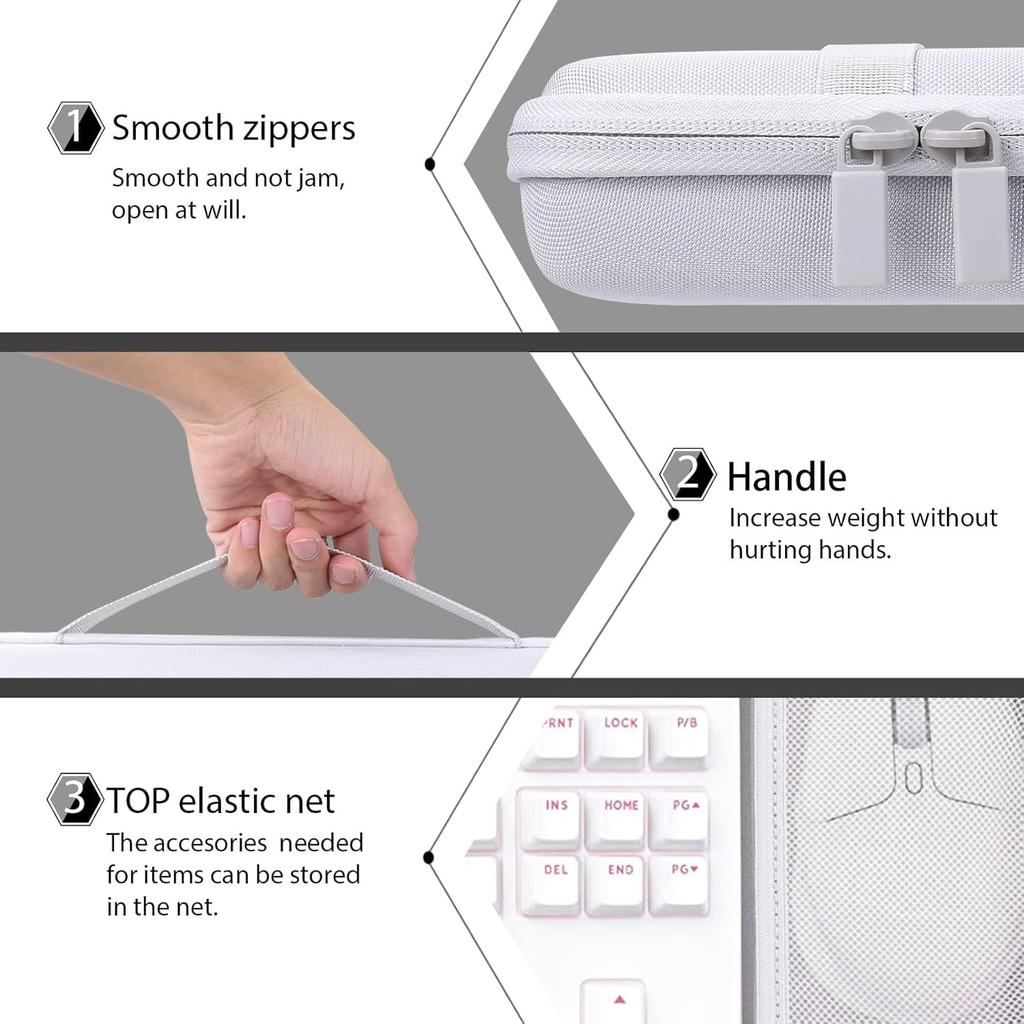 1 Smooth zippers
Smooth and not jam, open at will.

2 Handle
Increase weight without hurting hands.

3 TOP elastic net
The accesories needed for items can be stored in the net.

PRNT LOCK P/B
INS HOME PG▲
DEL END PG▼
▲