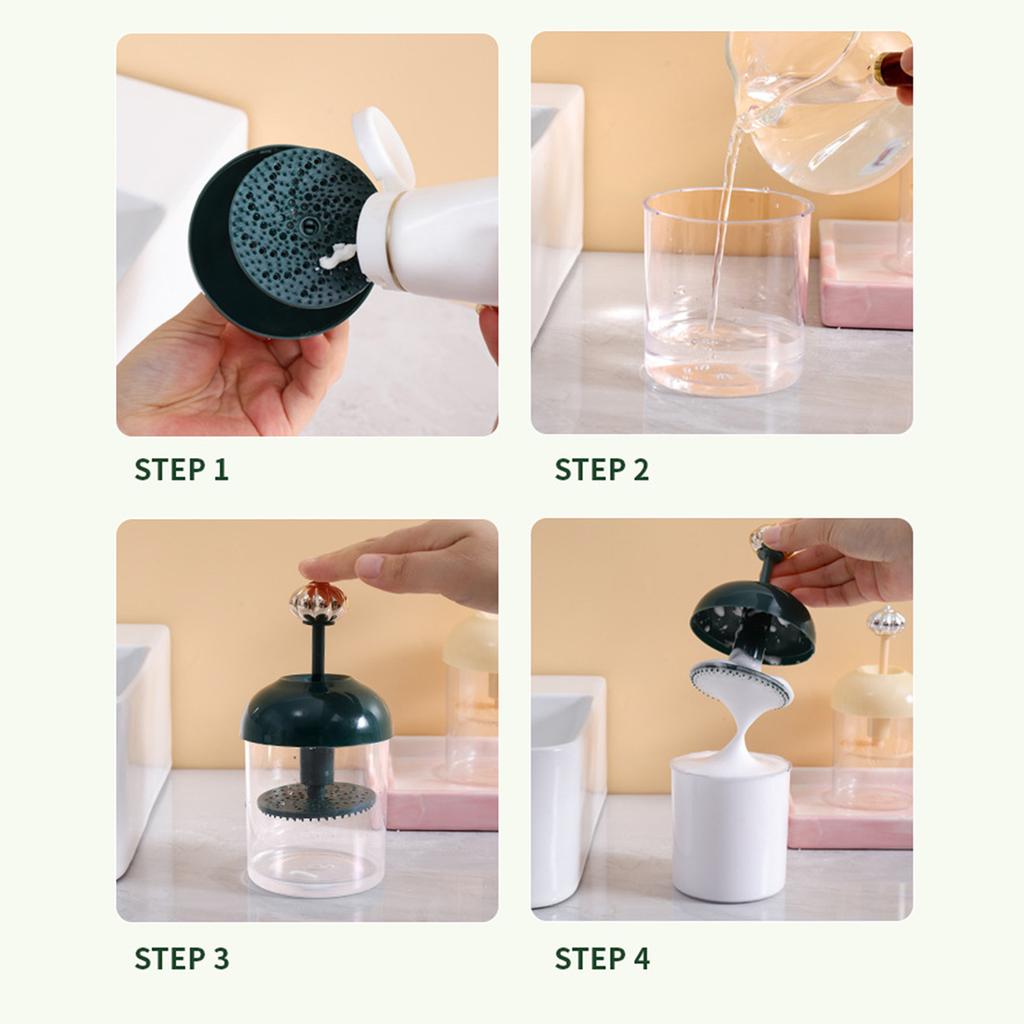 STEP 1

STEP 2

STEP 3

STEP 4