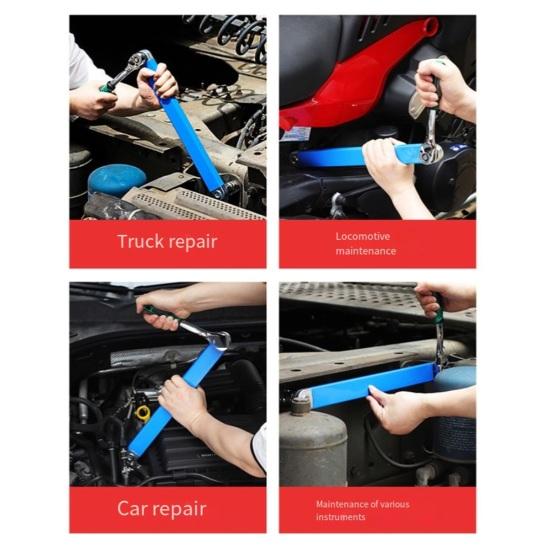 Truck repair

Locomotive maintenance

Car repair

Maintenance of various instruments