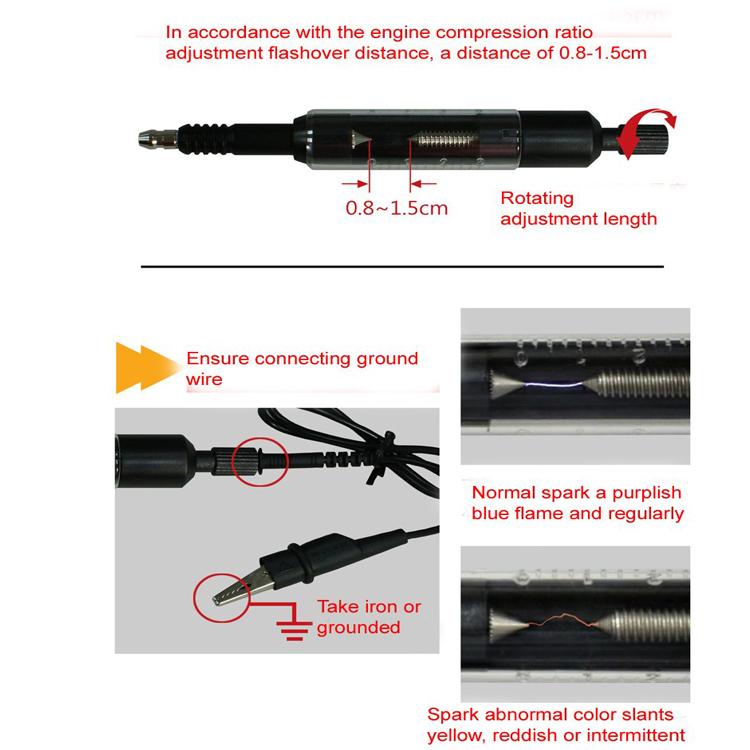 In accordance with the engine compression ratio adjustment flashover distance, a distance of 0.8-1.5cm

0.8~1.5cm

Rotating adjustment length

Ensure connecting ground wire

Take iron or grounded

Normal spark a purplish blue flame and regularly

Spark abnormal color slants yellow, reddish or intermittent